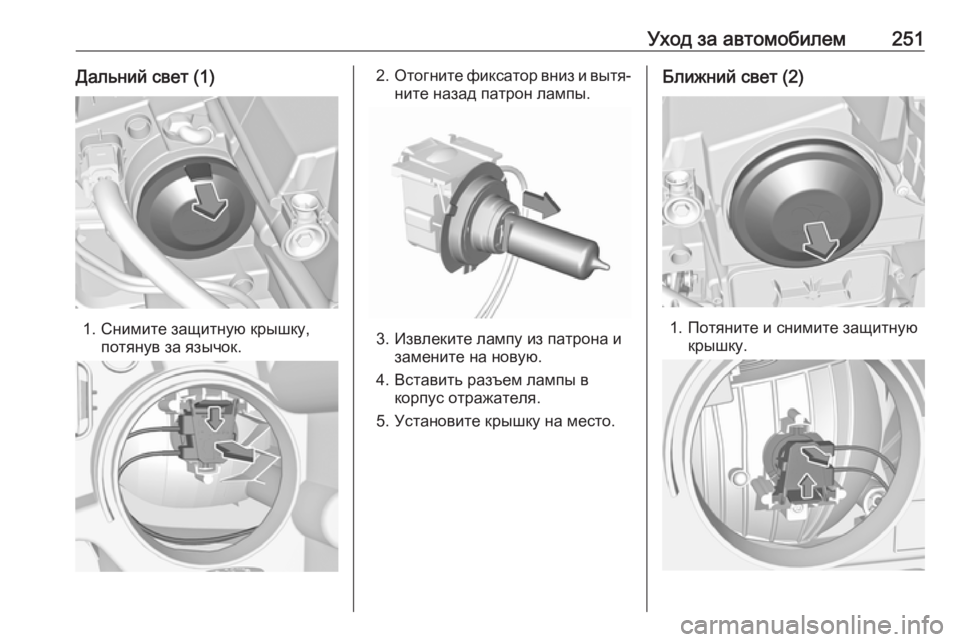 Уход за автомобилем 251

Дальний свет (1)

1. Снимите защитную крышку, потянув за язычок.

2. Отогните фиксатор вниз и вытяните назад патрон лампы.

3. Извлеките лампу из патрона и замените на новую.

4. Вставить разъем лампы в корпус отражателя.

5. Установите крышку на место.

Ближний свет (2)

1. Потяните и снимите защитную крышку.

carmanualsonline.info