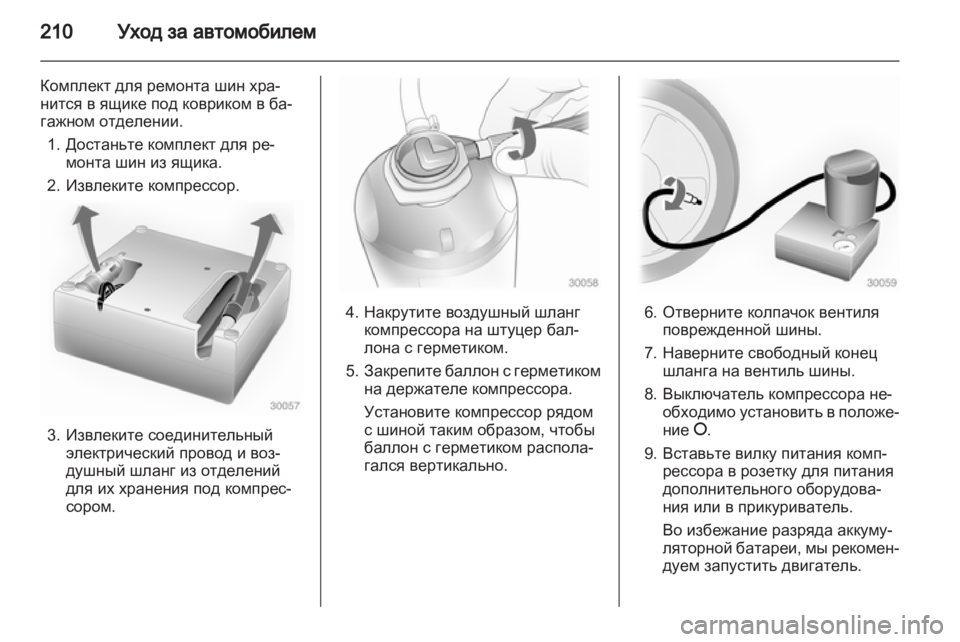 210 Уход за автомобилем

Комплект для ремонта шин хранится в ящике под ковриком в багажном отделении.

1. Достаньте комплект для ремонта шин из ящика.
2. Извлеките компрессор.

30057

3. Извлеките соединительный электрический провод и воздушный шланг из отделений для их хранения под компрессором.

30058

4. Накрутите воздушный шланг компрессора на штуцер баллона с герметиком.
5. Закрепите баллон с герметиком на держателе компрессора.

Установите компрессор рядом с шиной таким образом, чтобы баллон с герметиком располагался вертикально.

30059

6. Отверните колпачок вентиля поврежденной шины.
7. Наверните свободный конец шланга на вентиль шины.
8. Выключатель компрессора необходимо установить в положение O.
9. Вставьте вилку питания компрессора в розетку для питания дополнительного оборудования или в прикуриватель.

Во избежание разряда аккумуляторной батареи, мы рекомендуем запустить двигатель.

carmanualsonline.info