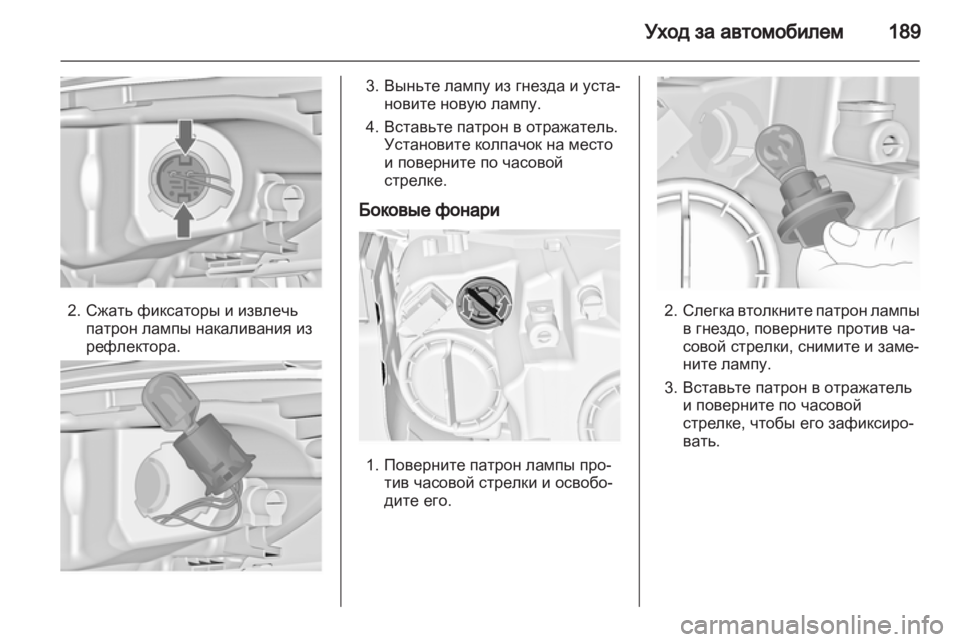 Уход за автомобилем 189

2. Сжать фиксаторы и извлечь патрон лампы накаливания из рефлектора.

3. Выньте лампу из гнезда и установите новую лампу.

4. Вставьте патрон в отражатель. Установите колпачок на место и поверните по часовой стрелке.

Боковые фонари

1. Поверните патрон лампы против часовой стрелки и освободите его.

2. Слегка втолкните патрон лампы в гнездо, поверните против часовой стрелки, снимите и замените лампу.

3. Вставьте патрон в отражатель и поверните по часовой стрелке, чтобы его зафиксировать.

carmanualsonline.info