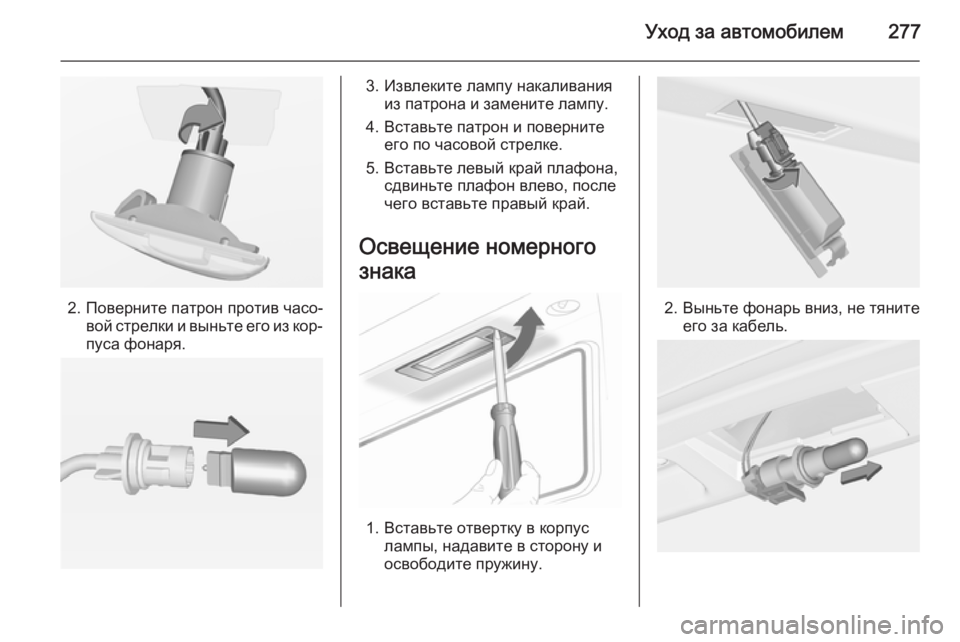 Уход за автомобилем 277

2. Поверните патрон против часовой стрелки и выньте его из корпуса фонаря.

3. Извлеките лампу накаливания из патрона и замените лампу.

4. Вставьте патрон и поверните его по часовой стрелке.

5. Вставьте левый край плафона, сдвиньте плафон влево, после чего вставьте правый край.

Освещение номерного знака

1. Вставьте отвертку в корпус лампы, надавите в сторону и освободите пружину.

2. Выньте фонарь вниз, не тяните его за кабель.

carmanualsonline.info