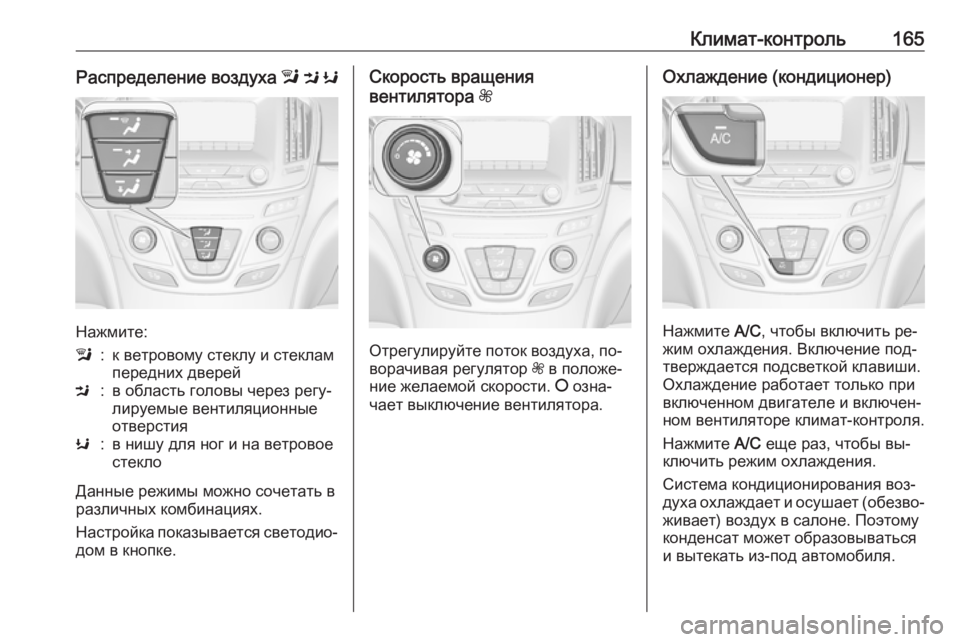 Климат-контроль 165

Распределение воздуха

Нажмите:
: к ветровому стеклу и стеклам передних дверей
: в область головы через регулируемые вентиляционные отверстия
: в нишу для ног и на ветровое стекло

Данные режимы можно сочетать в различных комбинациях.

Настройка показывается светодиодом в кнопке.

Скорость вращения вентилятора

Отрегулируйте поток воздуха, поворачивая регулятор в положение желаемой скорости. O означает выключение вентилятора.

Охлаждение (кондиционер)

A/C

Нажмите A/C, чтобы включить режим охлаждения. Включение подтверждается подсветкой клавиши. Охлаждение работает только при включенном двигателе и включенном вентиляторе климат-контроля.

Нажмите A/C еще раз, чтобы выключить режим охлаждения.

Система кондиционирования воздуха охлаждает и осушает (обезвоживает) воздух в салоне. Поэтому конденсат может образовываться и вытекать из-под автомобиля.

carmanualsonline.info