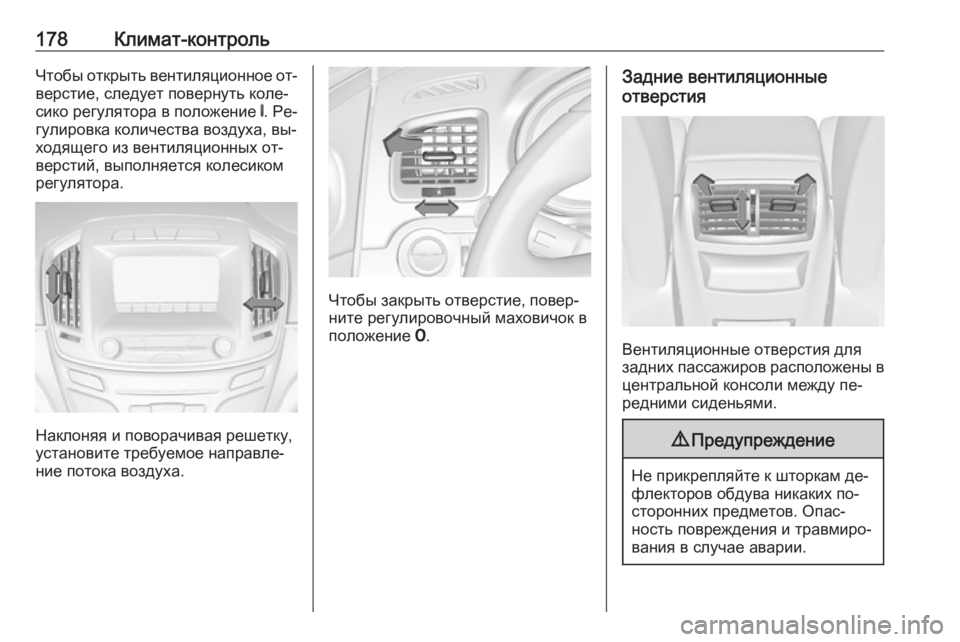 178 Климат-контроль

Чтобы открыть вентиляционное отверстие, следует повернуть колесико регулятора в положение I. Регулировка количества воздуха, выходящего из вентиляционных отверстий, выполняется колесиком регулятора.

Наклоняя и поворачивая решетку, установите требуемое направление потока воздуха.

Чтобы закрыть отверстие, поверните регулировочный маховичок в положение 0.

Задние вентиляционные отверстия

Вентиляционные отверстия для задних пассажиров расположены в центральной консоли между передними сиденьями.

⚠ Предупреждение

Не прикрепляйте к шторкам дефлекторов обдува никаких посторонних предметов. Опасность повреждения и травмирования в случае аварии.

carmanualsonline.info