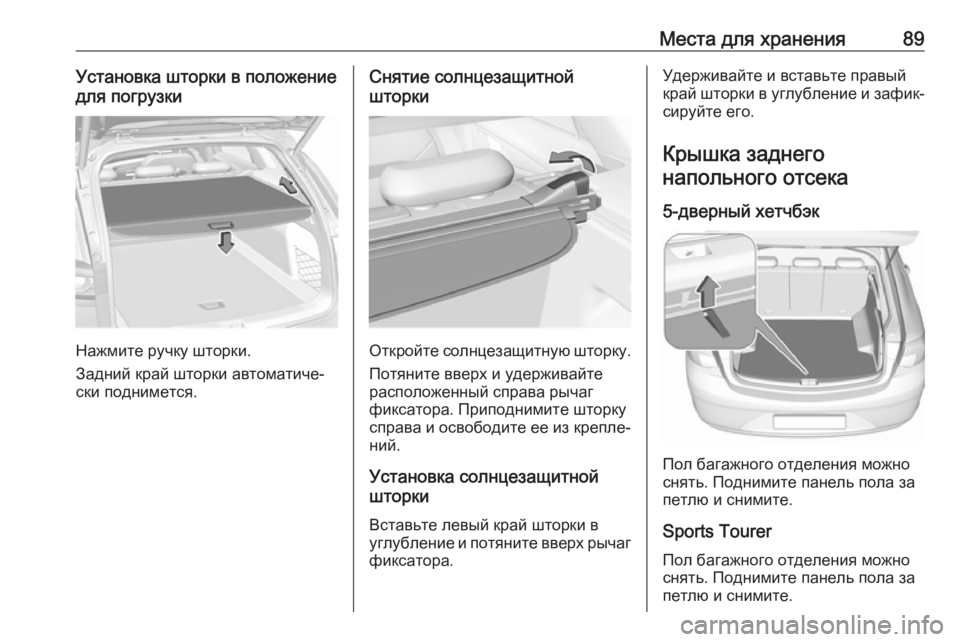 Места для хранения 89

Установка шторки в положение для погрузки

Нажмите ручку шторки.

Задний край шторки автоматически поднимется.

Снятие солнцезащитной шторки

Откройте солнцезащитную шторку.

Потяните вверх и удерживайте расположенный справа рычаг фиксатора. Приподнимите шторку справа и освободите ее из креплений.

Установка солнцезащитной шторки

Вставьте левый край шторки в углубление и потяните вверх рычаг фиксатора.

Удерживайте и вставьте правый край шторки в углубление и зафиксируйте его.

Крышка заднего напольного отсека

5-дверный хетчбэк

Пол багажного отделения можно снять. Поднимите панель пола за петлю и снимите.

Sports Tourer

Пол багажного отделения можно снять. Поднимите панель пола за петлю и снимите.

carmanualsonline.info