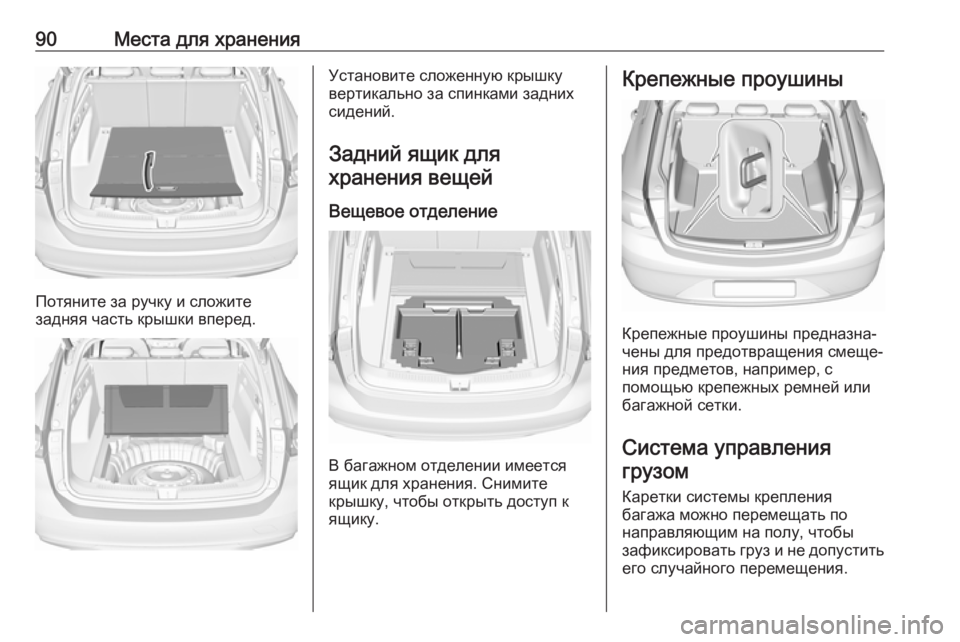 90 Места для хранения

Потяните за ручку и сложите задняя часть крышки вперед.

Установите сложенную крышку вертикально за спинками задних сидений.

Задний ящик для хранения вещей

Вещевое отделение

В багажном отделении имеется ящик для хранения. Снимите крышку, чтобы открыть доступ к ящику.

Крепежные проушины

Крепежные проушины предназначены для предотвращения смещения предметов, например, с помощью крепежных ремней или багажной сетки.

Система управления грузом

Каретки системы крепления багажа можно перемещать по направляющим на полу, чтобы зафиксировать груз и не допустить его случайного перемещения.

carmanualsonline.info