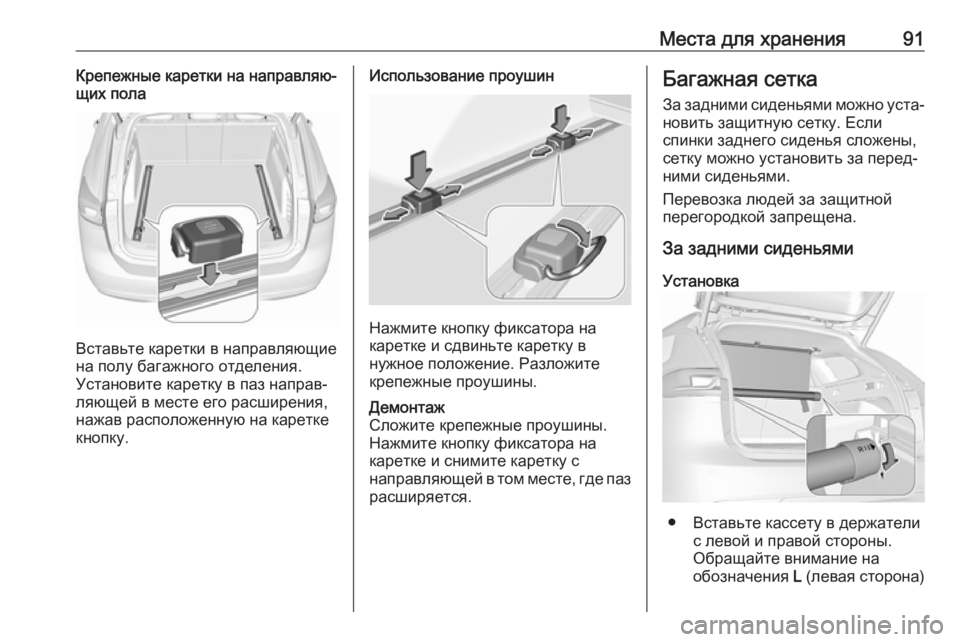 Места для хранения 91

Крепежные каретки на направляющих пола

Вставьте каретки в направляющие на полу багажного отделения. Установите каретку в паз направляющей в месте его расширения, нажав расположенную на каретке кнопку.

Использование проушин

Нажмите кнопку фиксатора на каретке и сдвиньте каретку в нужное положение. Разложите крепежные проушины.

Демонтаж
Сложите крепежные проушины. Нажмите кнопку фиксатора на каретке и снимите каретку с направляющей в том месте, где паз расширяется.

Багажная сетка
За задними сиденьями можно установить защитную сетку. Если спинки заднего сиденья сложены, сетку можно установить за передними сиденьями.

Перевозка людей за защитной перегородкой запрещена.

За задними сиденьями

Установка

● Вставьте кассету в держатели с левой и правой стороны. Обращайте внимание на обозначения L (левая сторона)

carmanualsonline.info