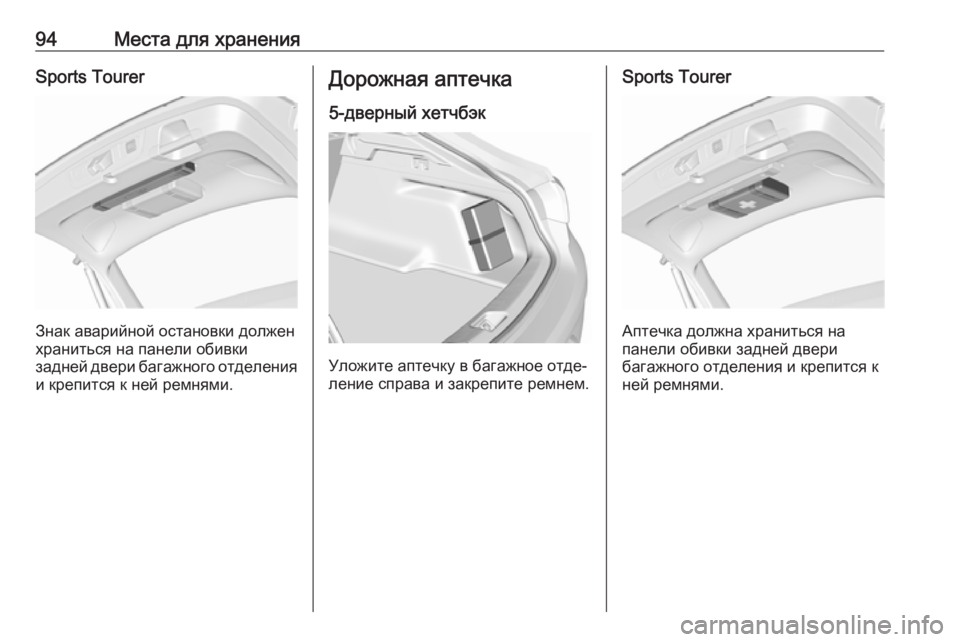 94 Места для хранения

Sports Tourer

Знак аварийной остановки должен храниться на панели обивки задней двери багажного отделения и крепится к ней ремнями.

Дорожная аптечка

5-дверный хетчбэк

Уложите аптечку в багажное отделение справа и закрепите ремнем.

Sports Tourer

Аптечка должна храниться на панели обивки задней двери багажного отделения и крепится к ней ремнями.

carmanualsonline.info