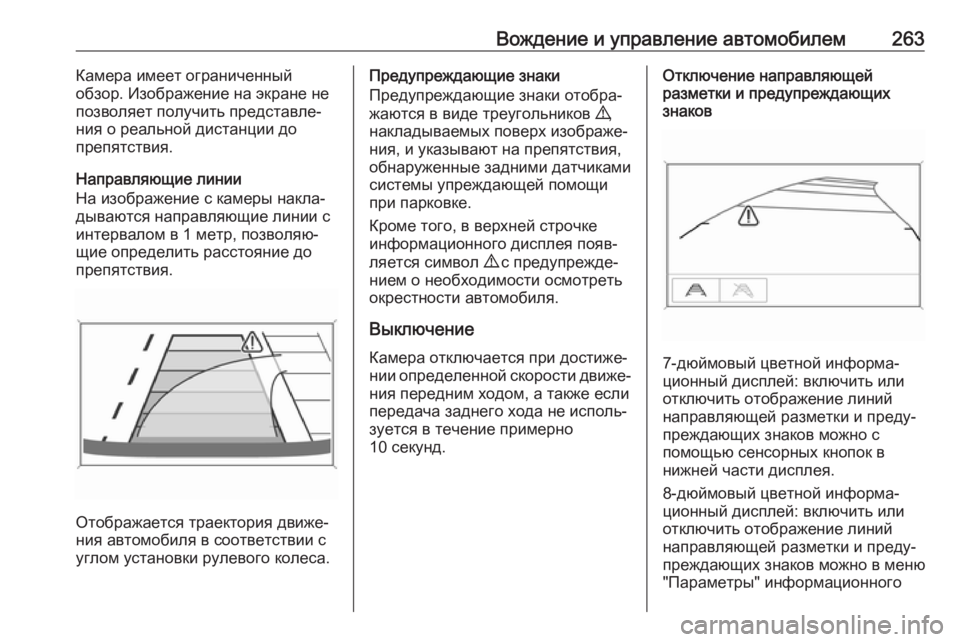 Вождение и управление автомобилем 263

Камера имеет ограниченный обзор. Изображение на экране не позволяет получить представления о реальной дистанции до препятствия.

Направляющие линии
На изображение с камеры накладываются направляющие линии с интервалом в 1 метр, позволяющие определить расстояние до препятствия.

Отображается траектория движения автомобиля в соответствии с углом установки рулевого колеса.

Предупреждающие знаки
Предупреждающие знаки отображаются в виде треугольников ⚠ накладываемых поверх изображения, и указывают на препятствия, обнаруженные задними датчиками системы упреждающей помощи при парковке.

Кроме того, в верхней строчке информационного дисплея появляется символ ⚠ с предупреждением о необходимости осмотреть окрестности автомобиля.

Выключение
Камера отключается при достижении определенной скорости движения передним ходом, а также если передача заднего хода не используется в течение примерно 10 секунд.

Отключение направляющей разметки и предупреждающих знаков

7-дюймовый цветной информационный дисплей: включить или отключить отображение линий направляющей разметки и предупреждающих знаков можно с помощью сенсорных кнопок в нижней части дисплея.

8-дюймовый цветной информационный дисплей: включить или отключить отображение линий направляющей разметки и предупреждающих знаков можно в меню "Параметры" информационного

carmanualsonline.info