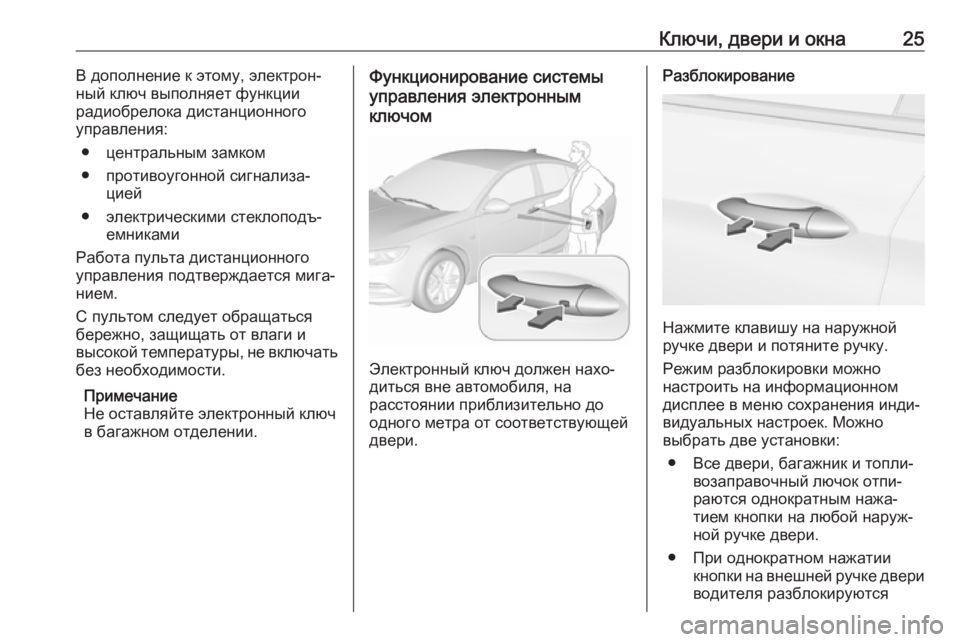 Ключи, двери и окна 25

В дополнение к этому, электронный ключ выполняет функции радиобрелока дистанционного управления:

● центральным замком
● противоугонной сигнализацией
● электрическими стеклоподъемниками

Работа пульта дистанционного управления подтверждается миганием.

С пультом следует обращаться бережно, защищать от влаги и высокой температуры, не включать без необходимости.

Примечание
Не оставляйте электронный ключ в багажном отделении.

Функционирование системы управления электронным ключом

Электронный ключ должен находиться вне автомобиля, на расстоянии приблизительно до одного метра от соответствующей двери.

Разблокирование

Нажмите клавишу на наружной ручке двери и потяните ручку.

Режим разблокировки можно настроить на информационном дисплее в меню сохранения индивидуальных настроек. Можно выбрать две установки:

● Все двери, багажник и топливозаправочный лючок отпираются однократным нажатием кнопки на любой наружной ручке двери.
● При однократном нажатии кнопки на внешней ручке двери водителя разблокируются

carmanualsonline.info