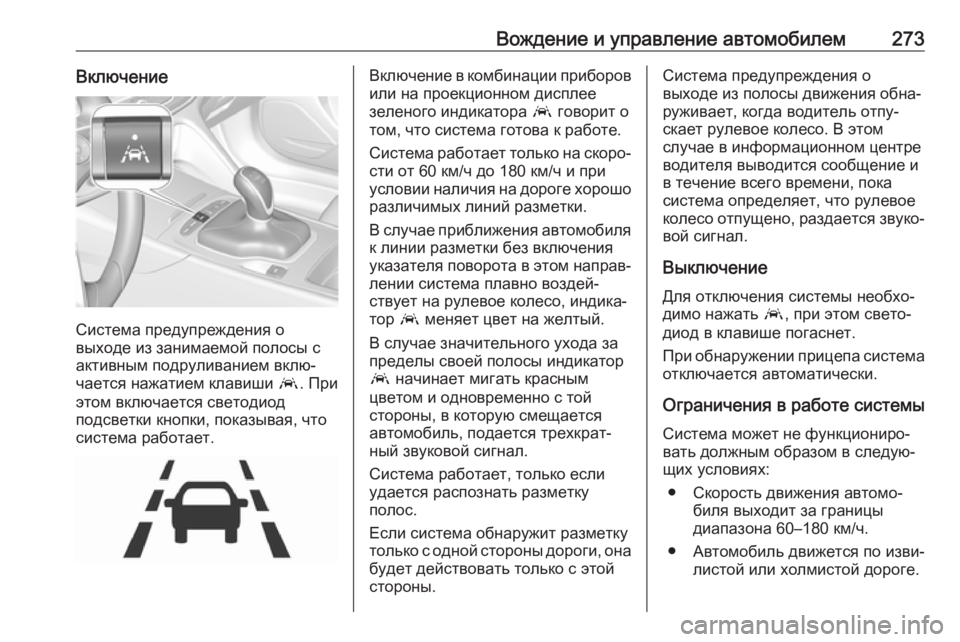 Вождение и управление автомобилем 273

Включение

Система предупреждения о выходе из занимаемой полосы с активным подруливанием включается нажатием клавиши . При этом включается светодиод подсветки кнопки, показывая, что система работает.

Включение в комбинации приборов или на проекционном дисплее зеленого индикатора  говорит о том, что система готова к работе.

Система работает только на скорости от 60 км/ч до 180 км/ч и при условии наличия на дороге хорошо различимых линий разметки.

В случае приближения автомобиля к линии разметки без включения указателя поворота в этом направлении система плавно воздействует на рулевое колесо, индикатор  меняет цвет на желтый.

В случае значительного ухода за пределы своей полосы индикатор  начинает мигать красным цветом и одновременно с той стороны, в которую смещается автомобиль, подается трехкратный звуковой сигнал.

Система работает, только если удается распознать разметку полос.

Если система обнаружит разметку только с одной стороны дороги, она будет действовать только с этой стороны.

Система предупреждения о выходе из полосы движения обнаруживает, когда водитель отпускает рулевое колесо. В этом случае в информационном центре водителя выводится сообщение и в течение всего времени, пока система определяет, что рулевое колесо отпущено, раздается звуковой сигнал.

Выключение

Для отключения системы необходимо нажать , при этом светодиод в клавише погаснет.

При обнаружении прицепа система отключается автоматически.

Ограничения в работе системы

Система может не функционировать должным образом в следующих условиях:

● Скорость движения автомобиля выходит за границы диапазона 60–180 км/ч.

● Автомобиль движется по извилистой или холмистой дороге.

carmanualsonline.info