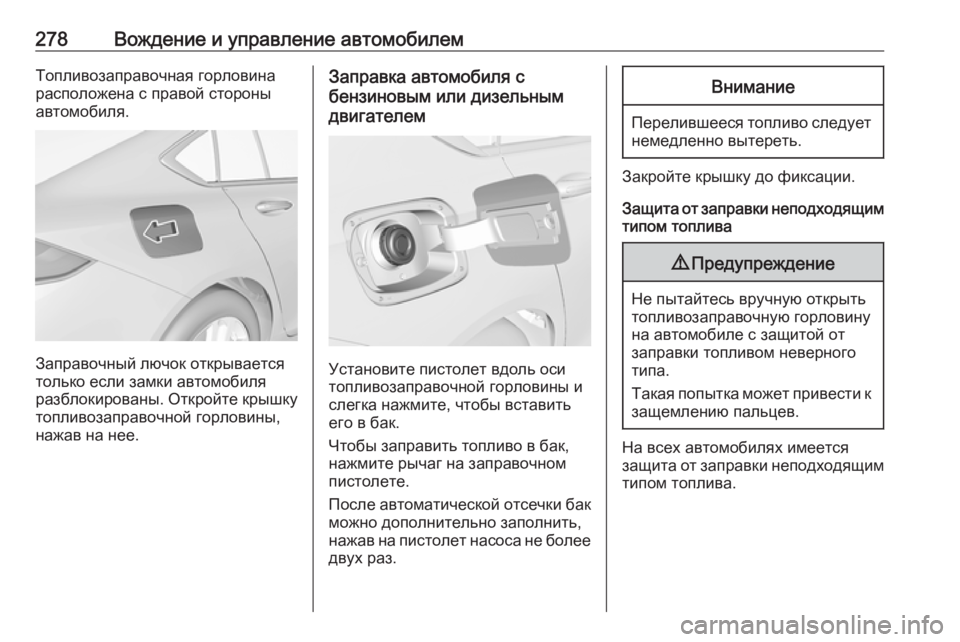 278 Вождение и управление автомобилем

Топливозаправочная горловина расположена с правой стороны автомобиля.

Заправочный лючок открывается только если замки автомобиля разблокированы. Откройте крышку топливозаправочной горловины, нажав на нее.

Заправка автомобиля с бензиновым или дизельным двигателем

Установите пистолет вдоль оси топливозаправочной горловины и слегка нажмите, чтобы вставить его в бак.

Чтобы заправить топливо в бак, нажмите рычаг на заправочном пистолете.

После автоматической отсечки бак можно дополнительно заполнить, нажав на пистолет насоса не более двух раз.

Внимание

Перелившееся топливо следует немедленно вытереть.

Закройте крышку до фиксации.

Защита от заправки неподходящим типом топлива

⚠ Предупреждение

Не пытайтесь вручную открыть топливозаправочную горловину на автомобиле с защитой от заправки топливом неверного типа.

Такая попытка может привести к защемлению пальцев.

На всех автомобилях имеется защита от заправки неподходящим типом топлива.

carmanualsonline.info