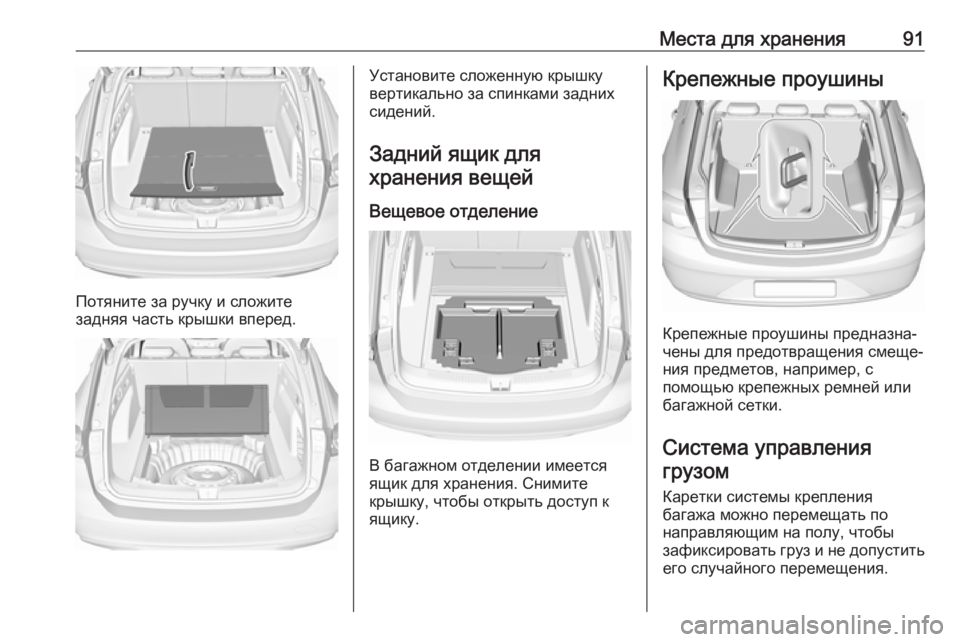 Места для хранения 91

Потяните за ручку и сложите задняя часть крышки вперед.

Установите сложенную крышку вертикально за спинками задних сидений.

Задний ящик для хранения вещей

Вещевое отделение

В багажном отделении имеется ящик для хранения. Снимите крышку, чтобы открыть доступ к ящику.

Крепежные проушины

Крепежные проушины предназначены для предотвращения смещения предметов, например, с помощью крепежных ремней или багажной сетки.

Система управления грузом

Каретки системы крепления багажа можно перемещать по направляющим на полу, чтобы зафиксировать груз и не допустить его случайного перемещения.

carmanualsonline.info