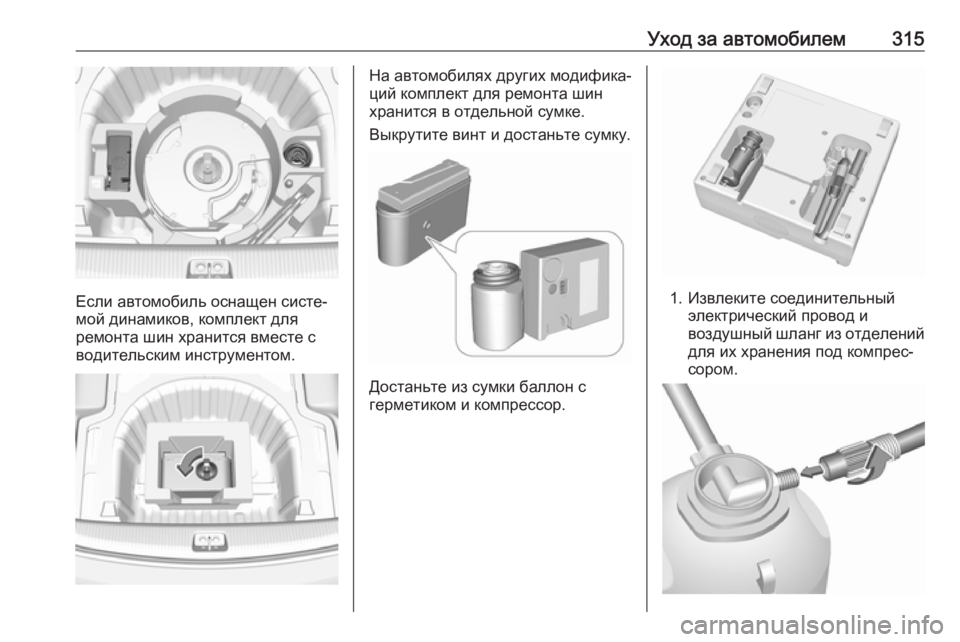 Уход за автомобилем 315

Если автомобиль оснащен системой динамиков, комплект для ремонта шин хранится вместе с водительским инструментом.

На автомобилях других модификаций комплект для ремонта шин хранится в отдельной сумке.

Выкрутите винт и достаньте сумку.

Достаньте из сумки баллон с герметиком и компрессор.

1. Извлеките соединительный электрический провод и воздушный шланг из отделений для их хранения под компрессором.

carmanualsonline.info