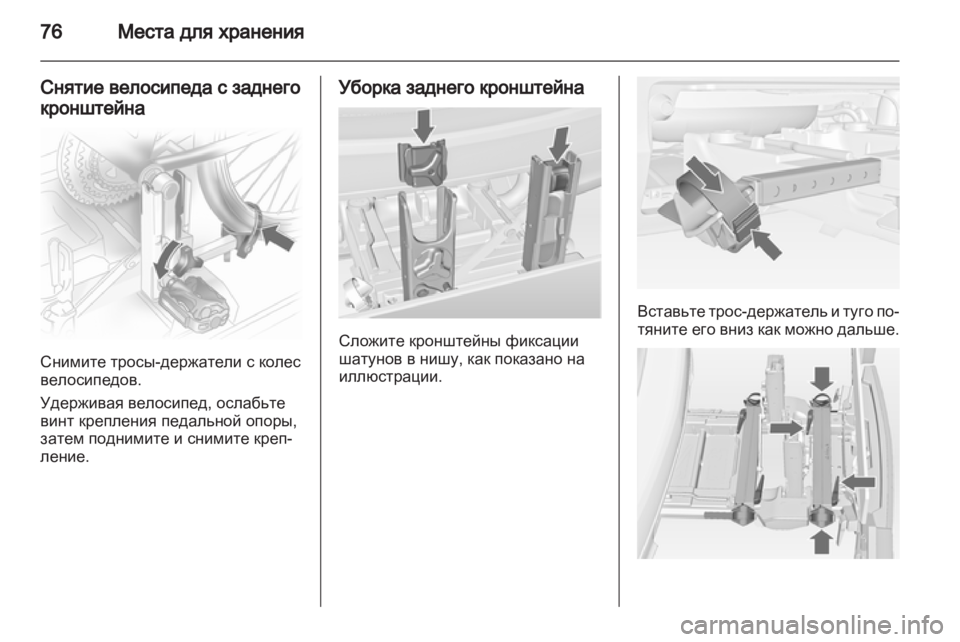 76 Места для хранения

Снятие велосипеда с заднего кронштейна

Снимите тросы-держатели с колес велосипедов.

Удерживая велосипед, ослабьте винт крепления педальной опоры, затем поднимите и снимите крепление.

Уборка заднего кронштейна

Сложите кронштейны фиксации шатунов в нишу, как показано на иллюстрации.

Вставьте трос-держатель и туго потяните его вниз как можно дальше.

carmanualsonline.info