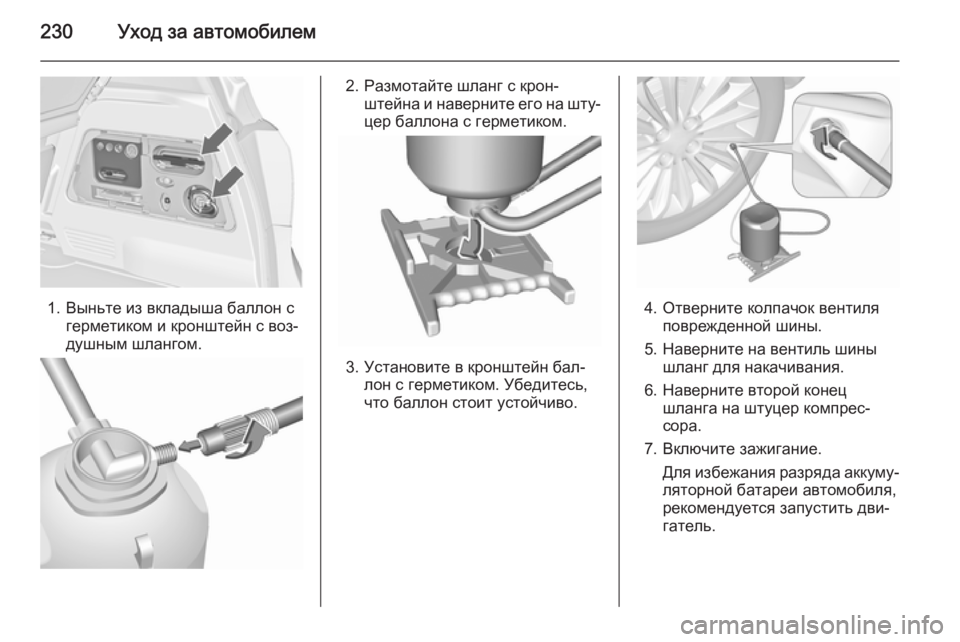 230 Уход за автомобилем

1. Выньте из вкладыша баллон с герметиком и кронштейн с воздушным шлангом.

2. Размотайте шланг с кронштейна и наверните его на штуцер баллона с герметиком.

3. Установите в кронштейн баллон с герметиком. Убедитесь, что баллон стоит устойчиво.

4. Отверните колпачок вентиля поврежденной шины.

5. Наверните на вентиль шины шланг для накачивания.

6. Наверните второй конец шланга на штуцер компрессора.

7. Включите зажигание.

Для избежания разряда аккумуляторной батареи автомобиля, рекомендуется запустить двигатель.

carmanualsonline.info