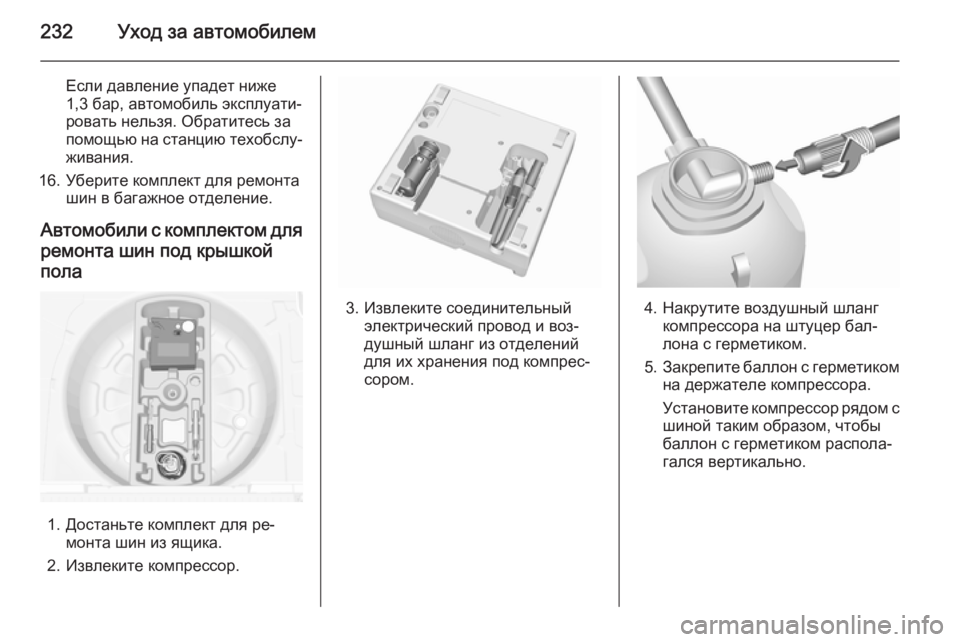 232 Уход за автомобилем

Если давление упадет ниже 1,3 бар, автомобиль эксплуатировать нельзя. Обратитесь за помощью на станцию техобслуживания.

16. Уберите комплект для ремонта шин в багажное отделение.

Автомобили с комплектом для ремонта шин под крышкой пола

1. Достаньте комплект для ремонта шин из ящика.

2. Извлеките компрессор.

3. Извлеките соединительный электрический провод и воздушный шланг из отделений для их хранения под компрессором.

4. Накрутите воздушный шланг компрессора на штуцер баллона с герметиком.

5. Закрепите баллон с герметиком на держателе компрессора.

Установите компрессор рядом с шиной таким образом, чтобы баллон с герметиком располагался вертикально.

carmanualsonline.info