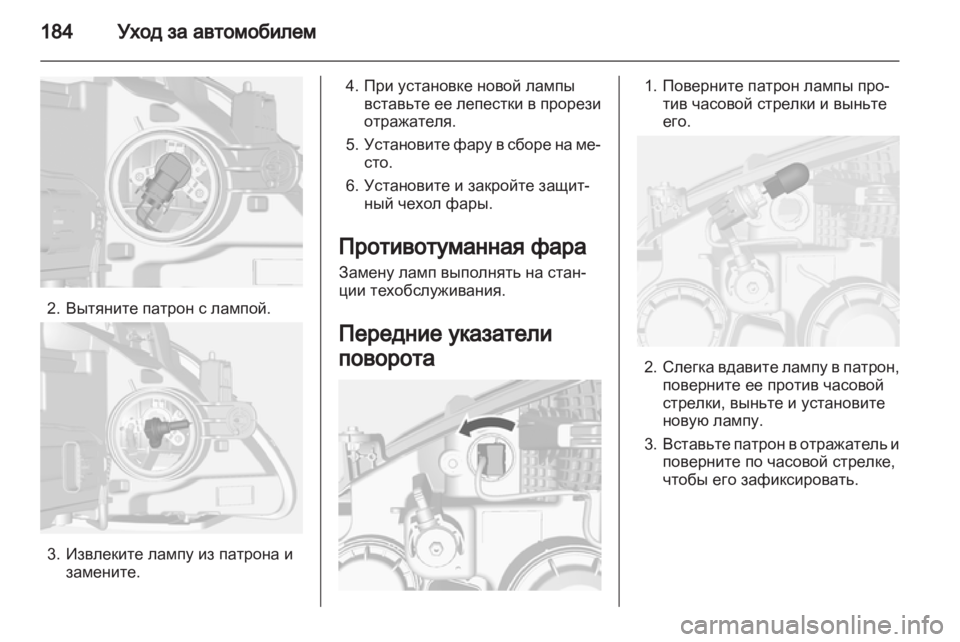 184 Уход за автомобилем

2. Вытяните патрон с лампой.

3. Извлеките лампу из патрона и замените.

4. При установке новой лампы вставьте ее лепестки в прорези отражателя.

5. Установите фару в сборе на место.

6. Установите и закройте защитный чехол фары.

Противотуманная фара

Замену ламп выполнять на станции техобслуживания.

Передние указатели поворота

1. Поверните патрон лампы против часовой стрелки и выньте его.

2. Слегка вдавите лампу в патрон, поверните ее против часовой стрелки, выньте и установите новую лампу.

3. Вставьте патрон в отражатель и поверните по часовой стрелке, чтобы его зафиксировать.

carmanualsonline.info