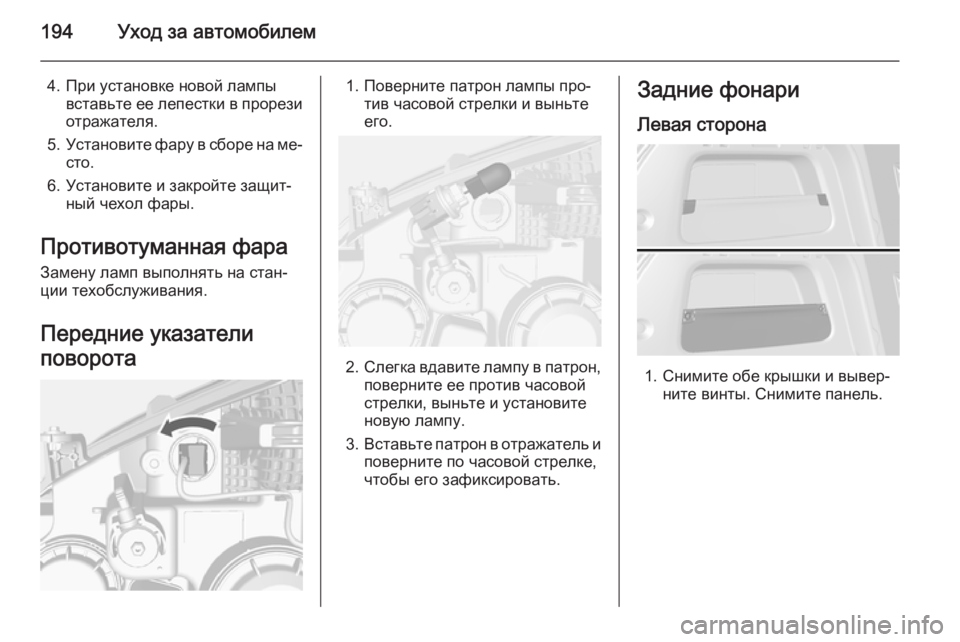 194 Уход за автомобилем

4. При установке новой лампы вставьте ее лепестки в прорези отражателя.

5. Установите фару в сборе на место.

6. Установите и закройте защитный чехол фары.

Противотуманная фара

Замену ламп выполнять на станции техобслуживания.

Передние указатели поворота

1. Поверните патрон лампы против часовой стрелки и выньте его.

2. Слегка вдавите лампу в патрон, поверните ее против часовой стрелки, выньте и установите новую лампу.

3. Вставьте патрон в отражатель и поверните по часовой стрелке, чтобы его зафиксировать.

Задние фонари

Левая сторона

1. Снимите обе крышки и выверните винты. Снимите панель.

carmanualsonline.info