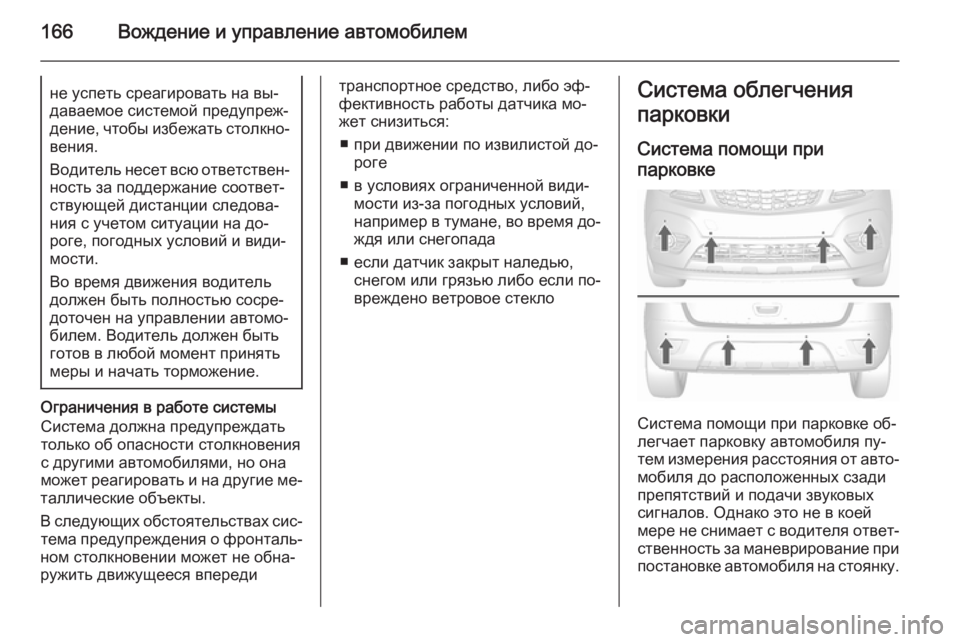 166 Вождение и управление автомобилем

не успеть среагировать на выдаваемое системой предупреждение, чтобы избежать столкновения.

Водитель несет всю ответственность за поддержание соответствующей дистанции следования с учетом ситуации на дороге, погодных условий и видимости.

Во время движения водитель должен быть полностью сосредоточен на управлении автомобилем. Водитель должен быть готов в любой момент принять меры и начать торможение.

Ограничения в работе системы
Система должна предупреждать только об опасности столкновения с другими автомобилями, но она может реагировать и на другие металлические объекты.

В следующих обстоятельствах система предупреждения о фронтальном столкновении может не обнаружить движущееся впереди транспортное средство, либо эффективность работы датчика может снизиться:

■ при движении по извилистой дороге

■ в условиях ограниченной видимости из-за погодных условий, например в тумане, во время дождя или снегопада

■ если датчик закрыт наледью, снегом или грязью либо если повреждено ветровое стекло

Система облегчения парковки

Система помощи при парковке

Система помощи при парковке облегчает парковку автомобиля путем измерения расстояния от автомобиля до расположенных сзади препятствий и подачи звуковых сигналов. Однако это не в коей мере не снимает с водителя ответственность за маневрирование при постановке автомобиля на стоянку.

carmanualsonline.info