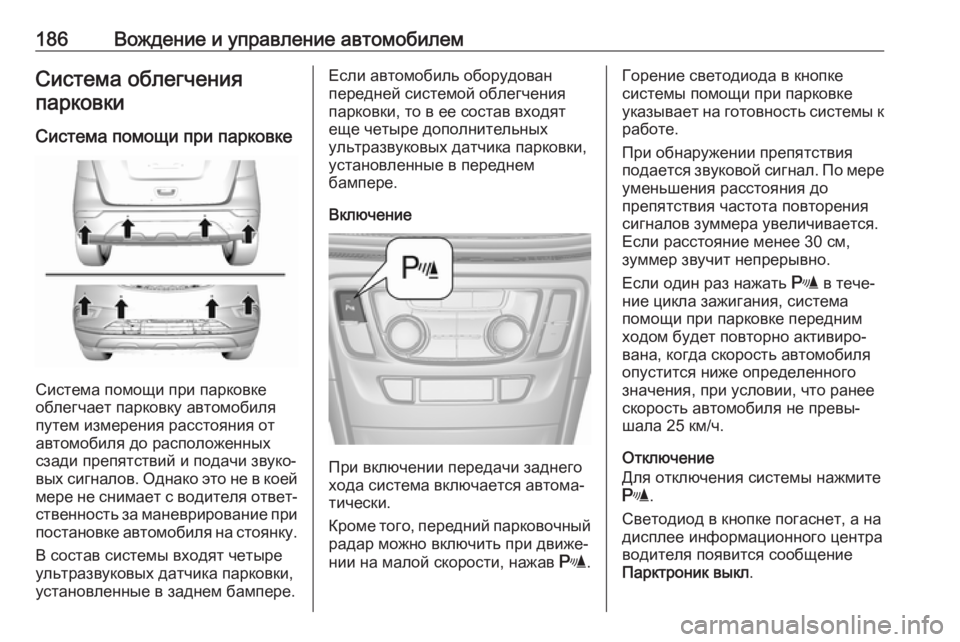 186 Вождение и управление автомобилем

Система облегчения парковки

Система помощи при парковке

Система помощи при парковке облегчает парковку автомобиля путем измерения расстояния от автомобиля до расположенных сзади препятствий и подачи звуковых сигналов. Однако это не в коей мере не снимает с водителя ответственность за маневрирование при постановке автомобиля на стоянку.

В состав системы входят четыре ультразвуковых датчика парковки, установленные в заднем бампере.

Если автомобиль оборудован передней системой облегчения парковки, то в ее состав входят еще четыре дополнительных ультразвуковых датчика парковки, установленные в переднем бампере.

Включение

При включении передачи заднего хода система включается автоматически.

Кроме того, передний парковочный радар можно включить при движении на малой скорости, нажав P.

Горение светодиода в кнопке системы помощи при парковке указывает на готовность системы к работе.

При обнаружении препятствия подается звуковой сигнал. По мере уменьшения расстояния до препятствия частота повторения сигналов зуммера увеличивается. Если расстояние менее 30 см, зуммер звучит непрерывно.

Если один раз нажать P в течение цикла зажигания, система помощи при парковке передним ходом будет повторно активирована, когда скорость автомобиля опустится ниже определенного значения, при условии, что ранее скорость автомобиля не превышала 25 км/ч.

Отключение
Для отключения системы нажмите P.

Светодиод в кнопке погаснет, а на дисплее информационного центра водителя появится сообщение Парктроник выкл.

carmanualsonline.info