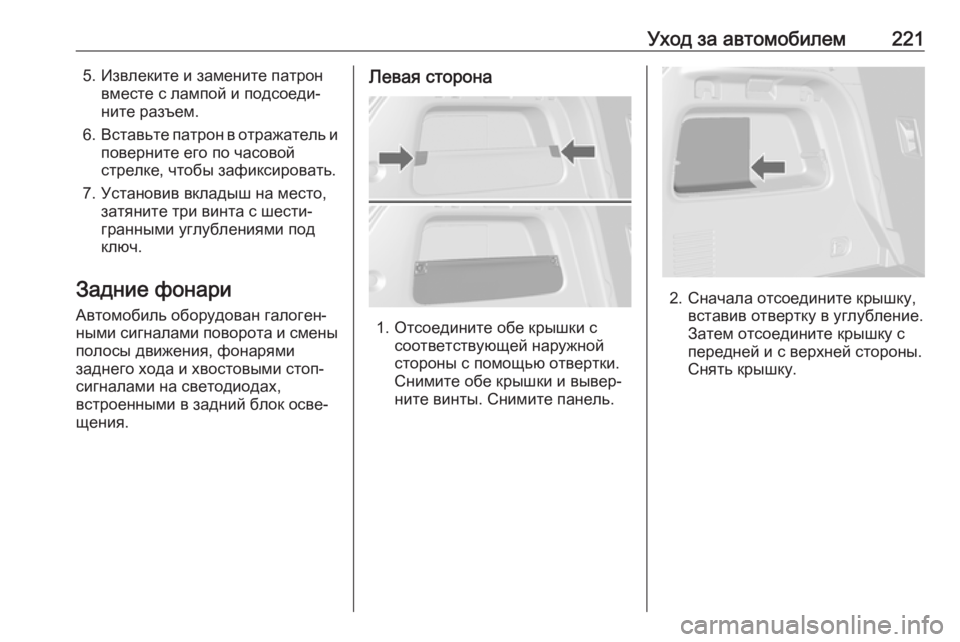 Уход за автомобилем 221

5. Извлеките и замените патрон вместе с лампой и подсоедините разъем.

6. Вставьте патрон в отражатель и поверните его по часовой стрелке, чтобы зафиксировать.

7. Установив вкладыш на место, затяните три винта с шестигранными углублениями под ключ.

Задние фонари

Автомобиль оборудован галогенными сигналами поворота и смены полосы движения, фонарями заднего хода и хвостовыми стоп-сигналами на светодиодах, встроенными в задний блок освещения.

Левая сторона

1. Отсоедините обе крышки с соответствующей наружной стороны с помощью отвертки. Снимите обе крышки и выверните винты. Снимите панель.

2. Сначала отсоедините крышку, вставив отвертку в углубление. Затем отсоедините крышку с передней и с верхней стороны. Снять крышку.

carmanualsonline.info