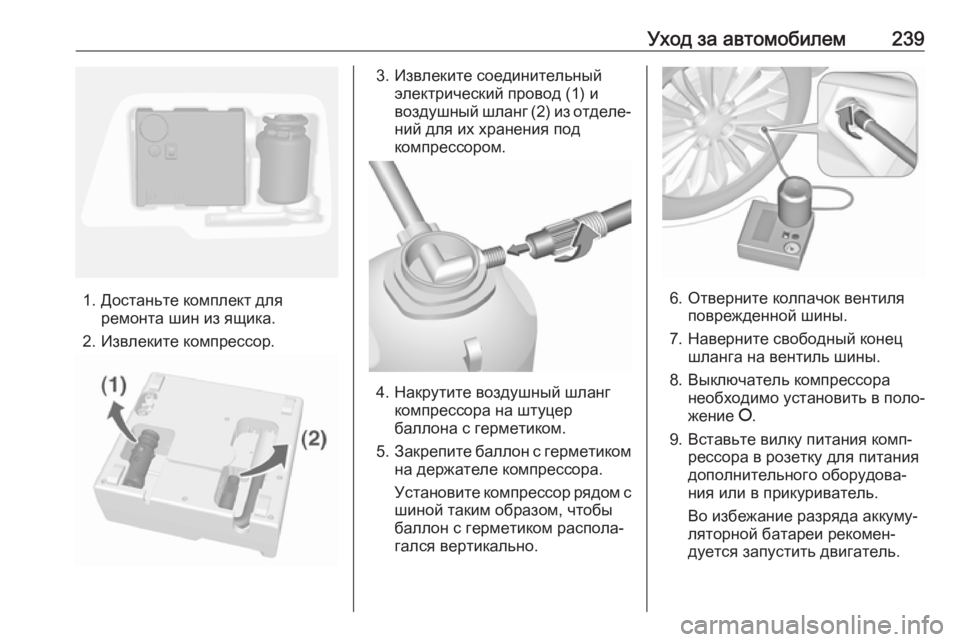 Уход за автомобилем 239

1. Достаньте комплект для ремонта шин из ящика.

2. Извлеките компрессор.

(1)

(2)

3. Извлеките соединительный электрический провод (1) и воздушный шланг (2) из отделений для их хранения под компрессором.

4. Накрутите воздушный шланг компрессора на штуцер баллона с герметиком.

5. Закрепите баллон с герметиком на держателе компрессора.

Установите компрессор рядом с шиной таким образом, чтобы баллон с герметиком располагался вертикально.

6. Отверните колпачок вентиля поврежденной шины.

7. Наверните свободный конец шланга на вентиль шины.

8. Выключатель компрессора необходимо установить в положение O.

9. Вставьте вилку питания компрессора в розетку для питания дополнительного оборудования или в прикуриватель.

Во избежание разряда аккумуляторной батареи рекомендуется запустить двигатель.

carmanualsonline.info