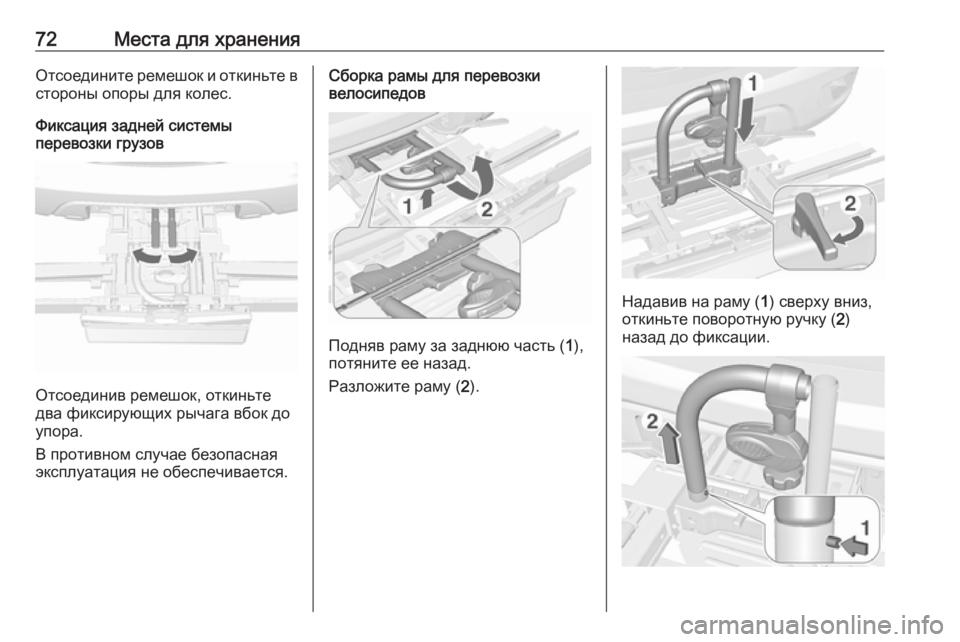 72 Места для хранения

Отсоедините ремешок и откиньте в стороны опоры для колес.

Фиксация задней системы перевозки грузов

Отсоединив ремешок, откиньте два фиксирующих рычага вбок до упора.

В противном случае безопасная эксплуатация не обеспечивается.

Сборка рамы для перевозки велосипедов

1 2

Подняв раму за заднюю часть (1), потяните ее назад.

Разложите раму (2).

1

2

Надавив на раму (1) сверху вниз, откиньте поворотную ручку (2) назад до фиксации.

2

1

carmanualsonline.info