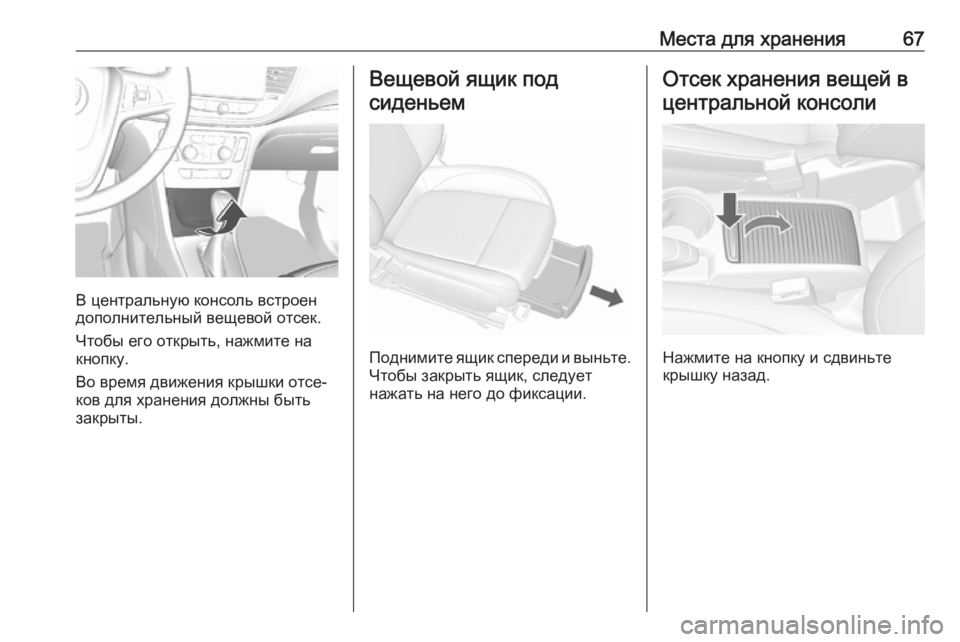 Места для хранения 67

В центральную консоль встроен дополнительный вещевой отсек.

Чтобы его открыть, нажмите на кнопку.

Во время движения крышки отсеков для хранения должны быть закрыты.

Вещевой ящик под сиденьем

Поднимите ящик спереди и выньте. Чтобы закрыть ящик, следует нажать на него до фиксации.

Отсек хранения вещей в центральной консоли

Нажмите на кнопку и сдвиньте крышку назад.

carmanualsonline.info