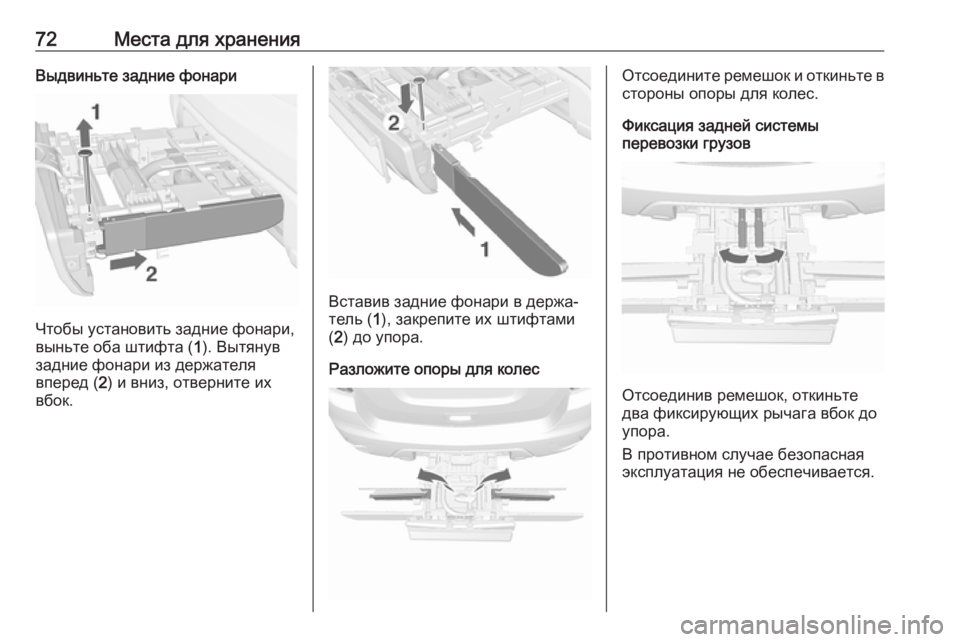 72 Места для хранения

Выдвиньте задние фонари

1

2

Чтобы установить задние фонари, выньте оба штифта (1). Вытянув задние фонари из держателя вперед (2) и вниз, отверните их вбок.

2

1

Вставив задние фонари в держатель (1), закрепите их штифтами (2) до упора.

Разложите опоры для колес

Отсоедините ремешок и откиньте в стороны опоры для колес.

Фиксация задней системы перевозки грузов

Отсоединив ремешок, откиньте два фиксирующих рычага вбок до упора.

В противном случае безопасная эксплуатация не обеспечивается.

carmanualsonline.info