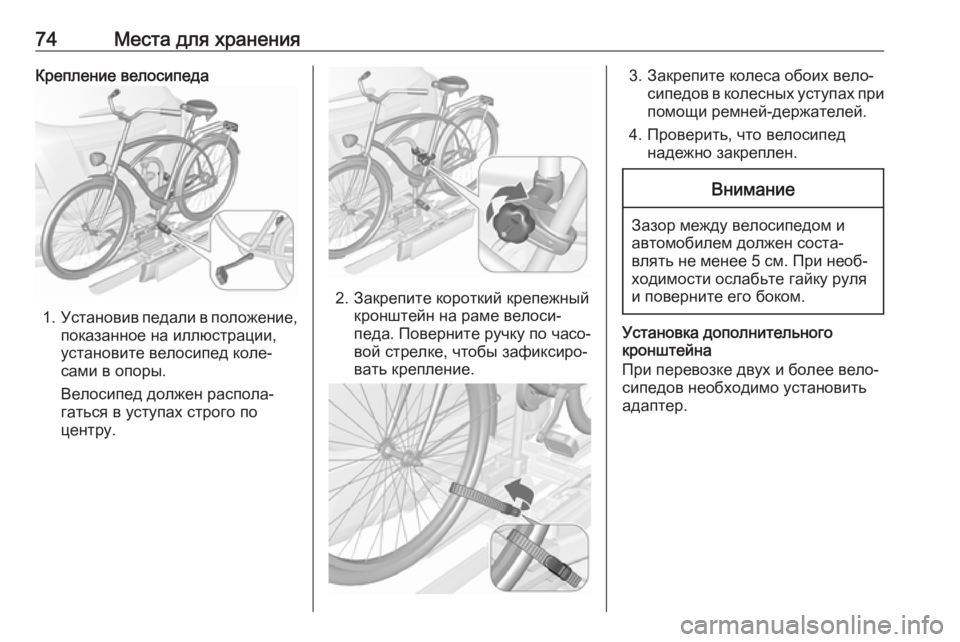 74 Места для хранения

Крепление велосипеда

1. Установив педали в положение, показанное на иллюстрации, установите велосипед колесами в опоры.

Велосипед должен располагаться в уступах строго по центру.

2. Закрепите короткий крепежный кронштейн на раме велосипеда. Поверните ручку по часовой стрелке, чтобы зафиксировать крепление.

3. Закрепите колеса обоих велосипедов в колесных уступах при помощи ремней-держателей.

4. Проверить, что велосипед надежно закреплен.

Внимание

Зазор между велосипедом и автомобилем должен составлять не менее 5 см. При необходимости ослабьте гайку руля и поверните его боком.

Установка дополнительного кронштейна
При перевозке двух и более велосипедов необходимо установить адаптер.

carmanualsonline.info