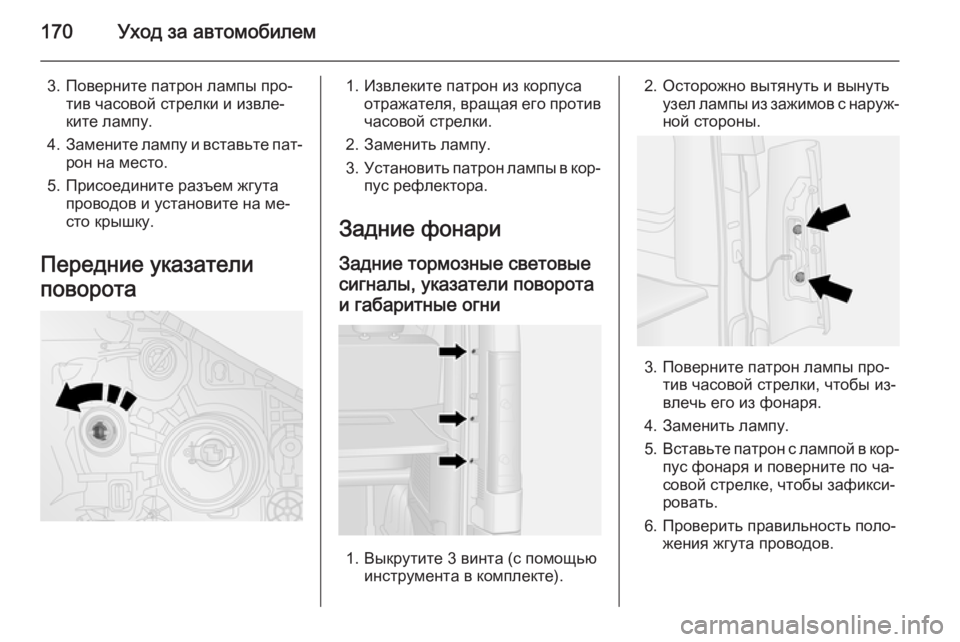 170 Уход за автомобилем

3. Поверните патрон лампы против часовой стрелки и извлеките лампу.
4. Замените лампу и вставьте патрон на место.
5. Присоедините разъем жгута проводов и установите на место крышку.

Передние указатели поворота

1. Извлеките патрон из корпуса отражателя, вращая его против часовой стрелки.
2. Заменить лампу.
3. Установить патрон лампы в корпус рефлектора.

Задние фонари

Задние тормозные световые сигналы, указатели поворота и габаритные огни

1. Выкрутите 3 винта (с помощью инструмента в комплекте).

2. Осторожно вытянуть и вынуть узел лампы из зажимов с наружной стороны.

3. Поверните патрон лампы против часовой стрелки, чтобы извлечь его из фонаря.
4. Заменить лампу.
5. Вставьте патрон с лампой в корпус фонаря и поверните по часовой стрелке, чтобы зафиксировать.
6. Проверить правильность положения жгута проводов.

carmanualsonline.info