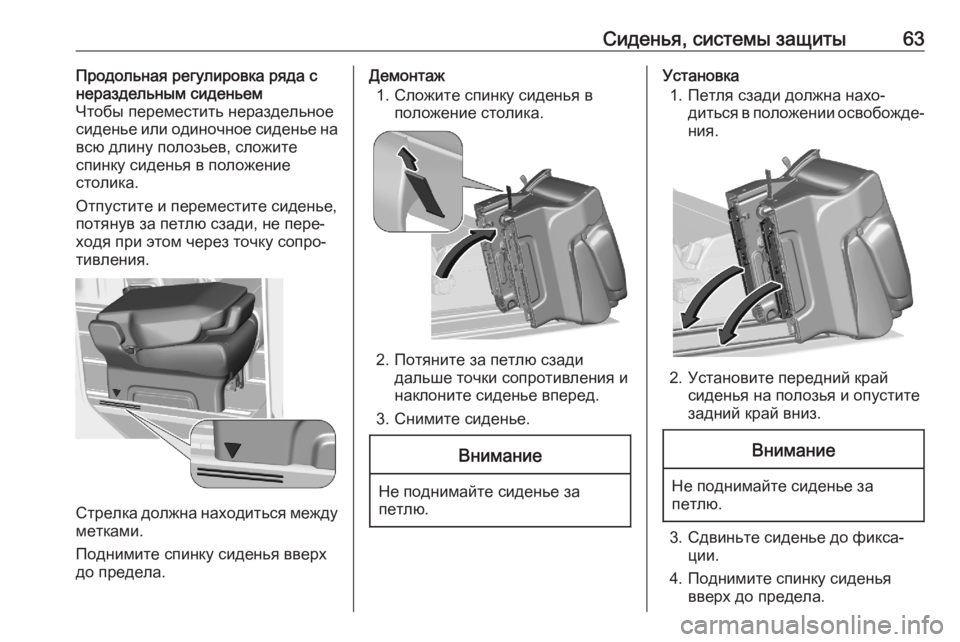 Сиденья, системы защиты 63

Продольная регулировка ряда с нераздельным сиденьем
Чтобы переместить нераздельное сиденье или одиночное сиденье на всю длину полозьев, сложите спинку сиденья в положение столика.

Отпустите и переместите сиденье, потянув за петлю сзади, не переходя при этом через точку сопротивления.

Стрелка должна находиться между метками.

Поднимите спинку сиденья вверх до предела.

Демонтаж
1. Сложите спинку сиденья в положение столика.

2. Потяните за петлю сзади дальше точки сопротивления и наклоните сиденье вперед.
3. Снимите сиденье.

Внимание

Не поднимайте сиденье за петлю.

Установка
1. Петля сзади должна находиться в положении освобождения.

2. Установите передний край сиденья на полозья и опустите задний край вниз.

Внимание

Не поднимайте сиденье за петлю.

3. Сдвиньте сиденье до фиксации.
4. Поднимите спинку сиденья вверх до предела.

carmanualsonline.info