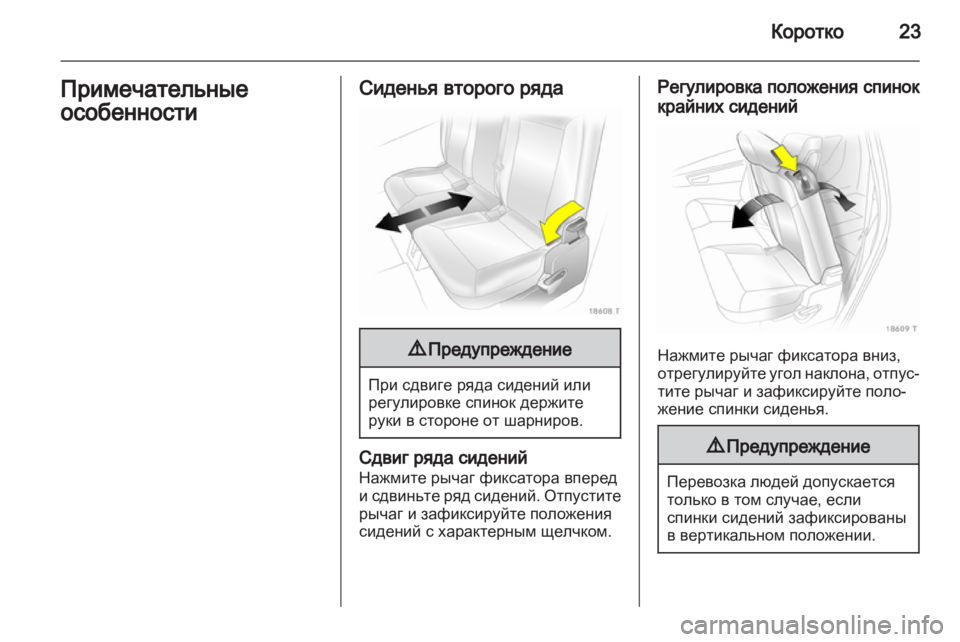 Коротко 23

Примечательные особенности

Сиденья второго ряда

18608 T

⚠ Предупреждение

При сдвиге ряда сидений или регулировке спинок держите руки в стороне от шарниров.

Сдвиг ряда сидений
Нажмите рычаг фиксатора вперед и сдвиньте ряд сидений. Отпустите рычаг и зафиксируйте положения сидений с характерным щелчком.

Регулировка положения спинок крайних сидений

18609 T

Нажмите рычаг фиксатора вниз, отрегулируйте угол наклона, отпустите рычаг и зафиксируйте положение спинки сиденья.

⚠ Предупреждение

Перевозка людей допускается только в том случае, если спинки сидений зафиксированы в вертикальном положении.

carmanualsonline.info