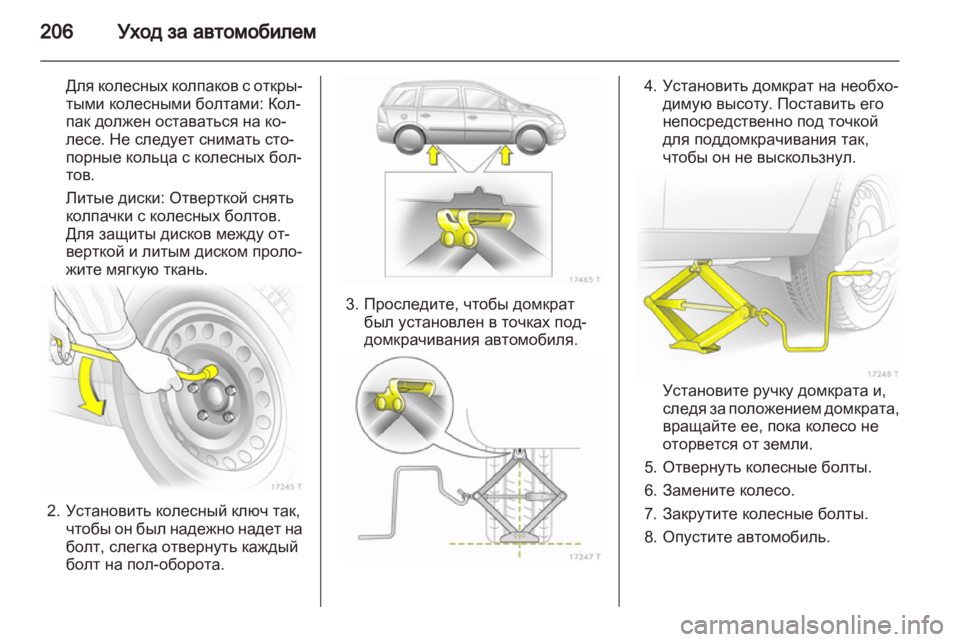 206 Уход за автомобилем

Для колесных колпаков с открытыми колесными болтами: Колпак должен оставаться на колесе. Не следует снимать стопорные кольца с колесных болтов.

Литые диски: Отверткой снять колпачки с колесных болтов. Для защиты дисков между отверткой и литым диском проложите мягкую ткань.

17245 T

2. Установить колесный ключ так, чтобы он был надежно надет на болт, слегка отвернуть каждый болт на пол-оборота.

17465 T

3. Проследите, чтобы домкрат был установлен в точках поддомкрачивания автомобиля.

17247 T

4. Установить домкрат на необходимую высоту. Поставить его непосредственно под точкой для поддомкрачивания так, чтобы он не выскользнул.

17248 T

Установите ручку домкрата и, следя за положением домкрата, вращайте ее, пока колесо не оторвется от земли.

5. Отвернуть колесные болты.

6. Замените колесо.

7. Закрутите колесные болты.

8. Опустите автомобиль.

carmanualsonline.info