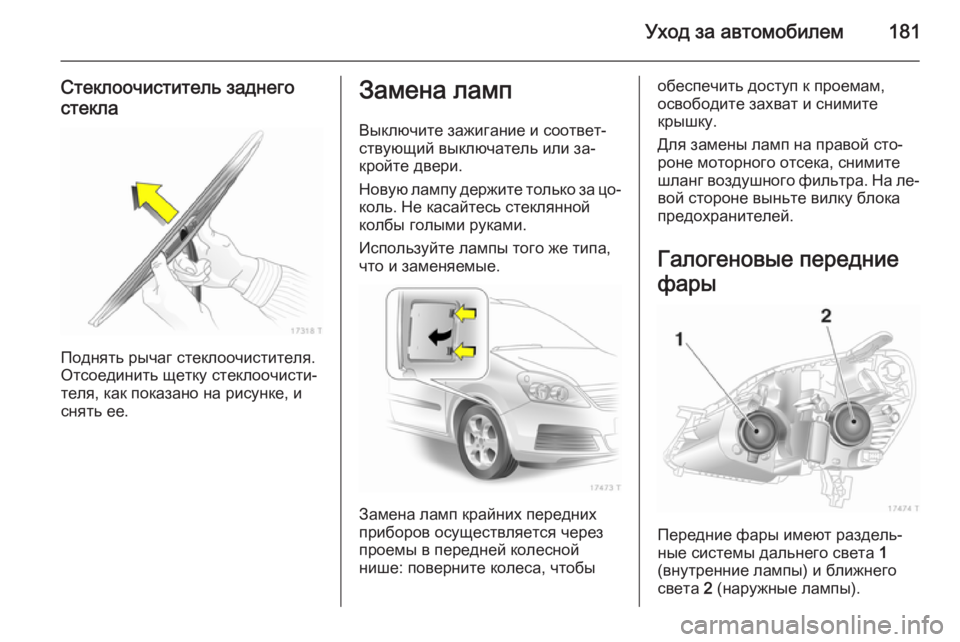 Уход за автомобилем 181

Стеклоочиститель заднего стекла

17318 T

Поднять рычаг стеклоочистителя. Отсоединить щетку стеклоочистителя, как показано на рисунке, и снять ее.

Замена ламп

Выключите зажигание и соответствующий выключатель или закройте двери.

Новую лампу держите только за цоколь. Не касайтесь стеклянной колбы голыми руками.

Используйте лампы того же типа, что и заменяемые.

17473 T

Замена ламп крайних передних приборов осуществляется через проемы в передней колесной нише: поверните колеса, чтобы обеспечить доступ к проемам, освободите захват и снимите крышку.

Для замены ламп на правой стороне моторного отсека, снимите шланг воздушного фильтра. На левой стороне выньте вилку блока предохранителей.

Галогеновые передние фары

1
2

17474 T

Передние фары имеют раздельные системы дальнего света 1 (внутренние лампы) и ближнего света 2 (наружные лампы).

carmanualsonline.info