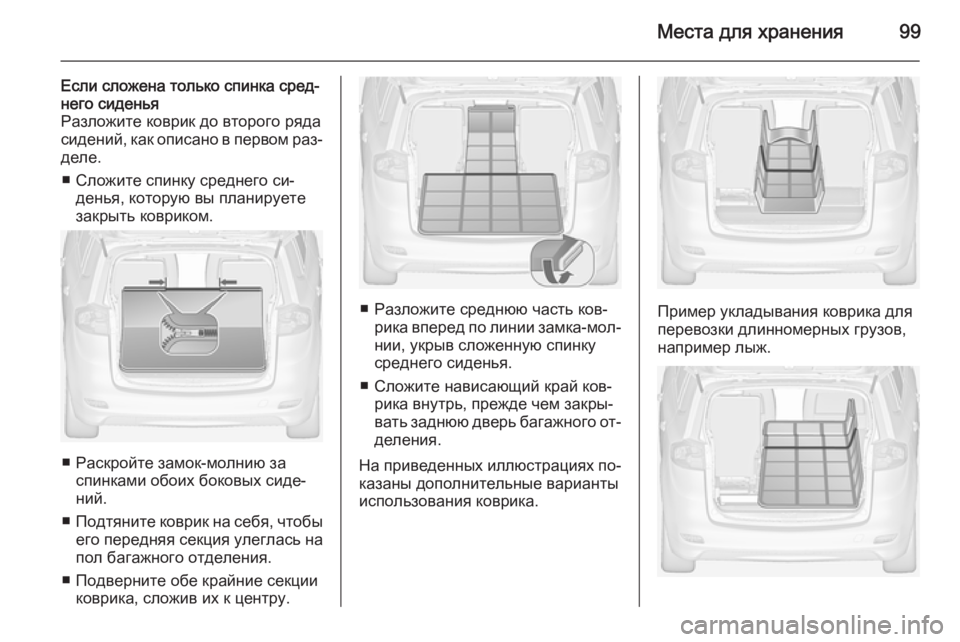 Места для хранения 99

Если сложена только спинка среднего сиденья
Разложите коврик до второго ряда сидений, как описано в первом разделе.

■ Сложите спинку среднего сиденья, которую вы планируете закрыть ковриком.

■ Раскройте замок-молнию за спинками обоих боковых сидений.

■ Подтяните коврик на себя, чтобы его передняя секция улеглась на пол багажного отделения.

■ Подверните обе крайние секции коврика, сложив их к центру.

■ Разложите среднюю часть коврика вперед по линии замка-молнии, укрыв сложенную спинку среднего сиденья.

■ Сложите нависающий край коврика внутрь, прежде чем закрывать заднюю дверь багажного отделения.

На приведенных иллюстрациях показаны дополнительные варианты использования коврика.

Пример укладывания коврика для перевозки длинномерных грузов, например лыж.

carmanualsonline.info