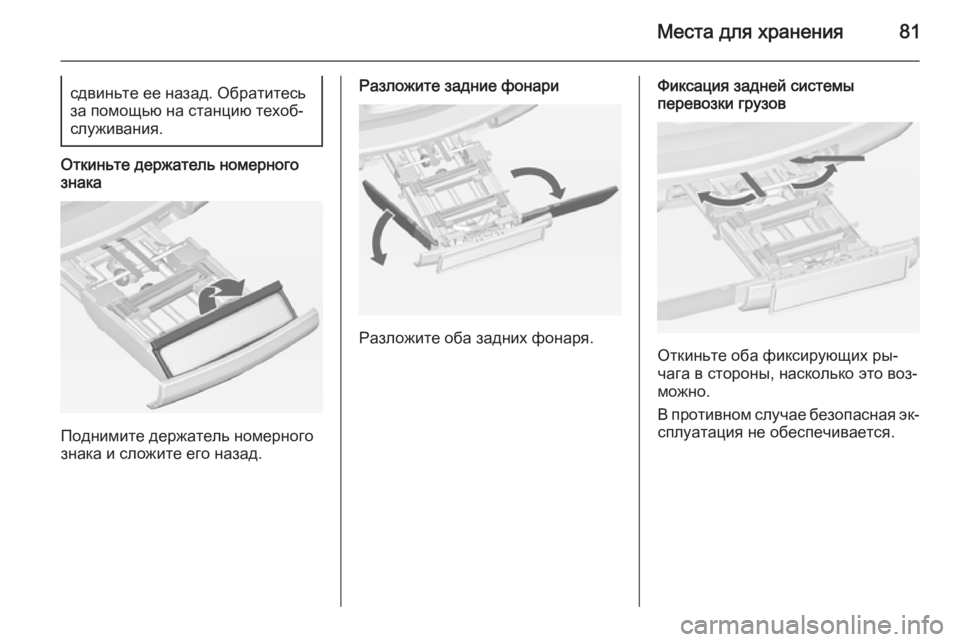 Места для хранения 81

сдвиньте ее назад. Обратитесь за помощью на станцию техобслуживания.

Откиньте держатель номерного знака

Поднимите держатель номерного знака и сложите его назад.

Разложите задние фонари

Разложите оба задних фонаря.

Фиксация задней системы перевозки грузов

Откиньте оба фиксирующих рычага в стороны, насколько это возможно.

В противном случае безопасная эксплуатация не обеспечивается.

carmanualsonline.info