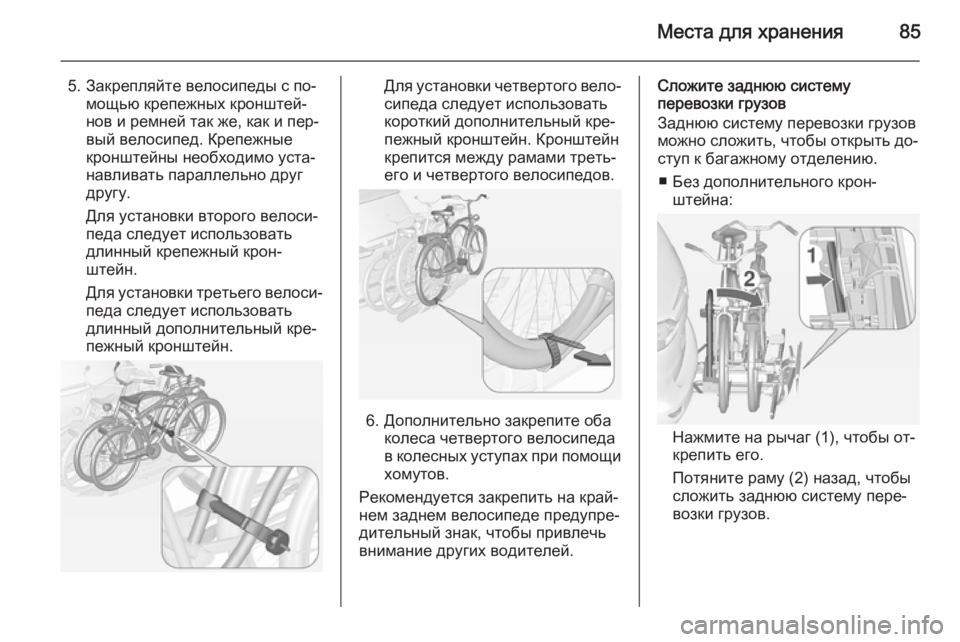 Места для хранения 85

5. Закрепляйте велосипеды с помощью крепежных кронштейнов и ремней так же, как и первый велосипед. Крепежные кронштейны необходимо устанавливать параллельно друг другу.

Для установки второго велосипеда следует использовать длинный крепежный кронштейн.

Для установки третьего велосипеда следует использовать длинный дополнительный крепежный кронштейн.

Для установки четвертого велосипеда следует использовать короткий дополнительный крепежный кронштейн. Кронштейн крепится между рамами третьего и четвертого велосипедов.

6. Дополнительно закрепите оба колеса четвертого велосипеда в колесных уступах при помощи хомутов.

Рекомендуется закрепить на крайнем заднем велосипеде предупредительный знак, чтобы привлечь внимание других водителей.

Сложите заднюю систему перевозки грузов

Заднюю систему перевозки грузов можно сложить, чтобы открыть доступ к багажному отделению.

■ Без дополнительного кронштейна:

1
2

Нажмите на рычаг (1), чтобы открепить его.

Потяните раму (2) назад, чтобы сложить заднюю систему перевозки грузов.

carmanualsonline.info