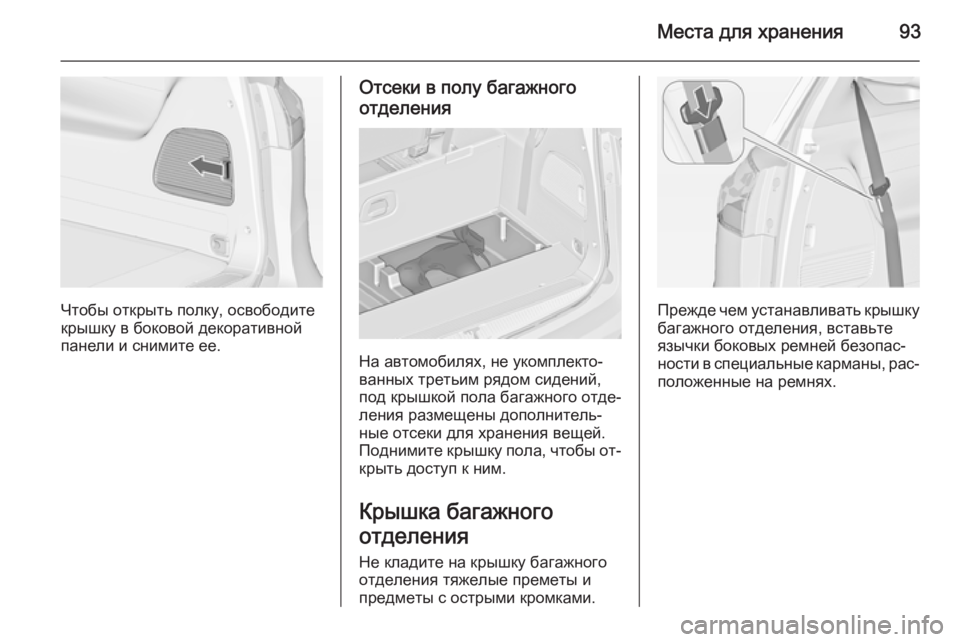 Места для хранения 93

Чтобы открыть полку, освободите крышку в боковой декоративной панели и снимите ее.

Отсеки в полу багажного отделения

На автомобилях, не укомплектованных третьим рядом сидений, под крышкой пола багажного отделения размещены дополнительные отсеки для хранения вещей. Поднимите крышку пола, чтобы открыть доступ к ним.

Крышка багажного отделения

Не кладите на крышку багажного отделения тяжелые преметы и предметы с острыми кромками.

Прежде чем устанавливать крышку багажного отделения, вставьте язычки боковых ремней безопасности в специальные карманы, расположенные на ремнях.

carmanualsonline.info