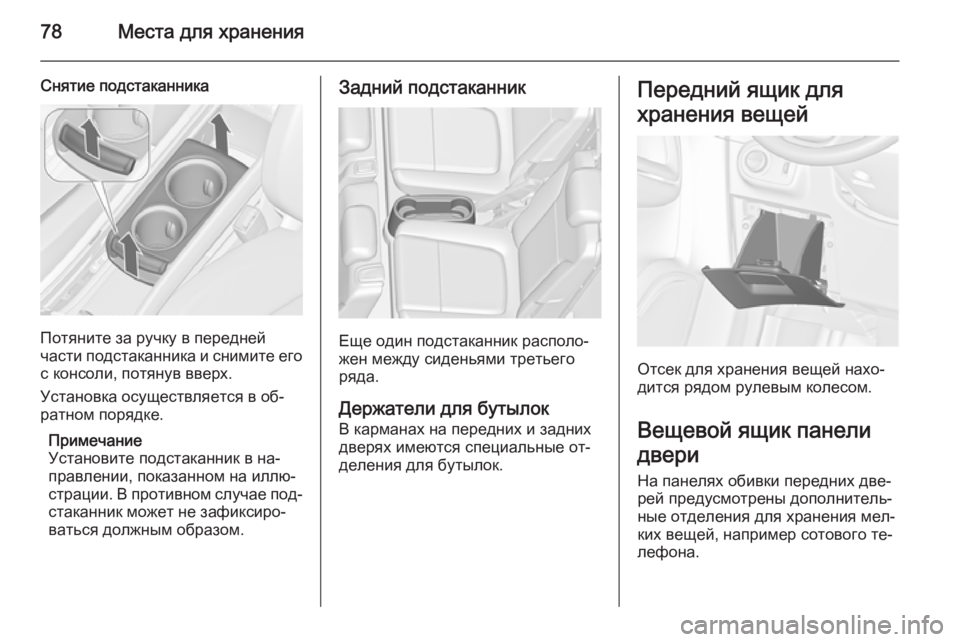 78 Места для хранения

Снятие подстаканника

Потяните за ручку в передней части подстаканника и снимите его с консоли, потянув вверх.

Установка осуществляется в обратном порядке.

Примечание
Установите подстаканник в направлении, показанном на иллюстрации. В противном случае подстаканник может не зафиксироваться должным образом.

Задний подстаканник

Еще один подстаканник расположен между сиденьями третьего ряда.

Держатели для бутылок
В карманах на передних и задних дверях имеются специальные отделения для бутылок.

Передний ящик для хранения вещей

Отсек для хранения вещей находится рядом рулевым колесом.

Вещевой ящик панели двери
На панелях обивки передних дверей предусмотрены дополнительные отделения для хранения мелких вещей, например сотового телефона.

carmanualsonline.info