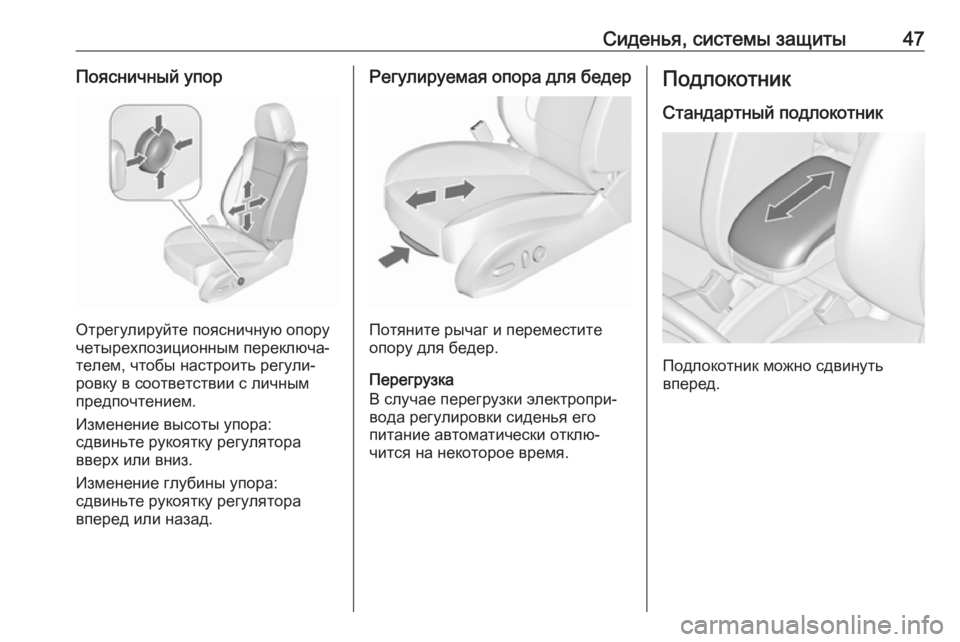 Сиденья, системы защиты 47

Поясничный упор

Отрегулируйте поясничную опору четырехпозиционным переключателем, чтобы настроить регулировку в соответствии с личным предпочтением.

Изменение высоты упора: сдвиньте рукоятку регулятора вверх или вниз.

Изменение глубины упора: сдвиньте рукоятку регулятора вперед или назад.

Регулируемая опора для бедер

Потяните рычаг и переместите опору для бедер.

Перегрузка
В случае перегрузки электропривода регулировки сиденья его питание автоматически отключится на некоторое время.

Подлокотник

Стандартный подлокотник

Подлокотник можно сдвинуть вперед.

carmanualsonline.info