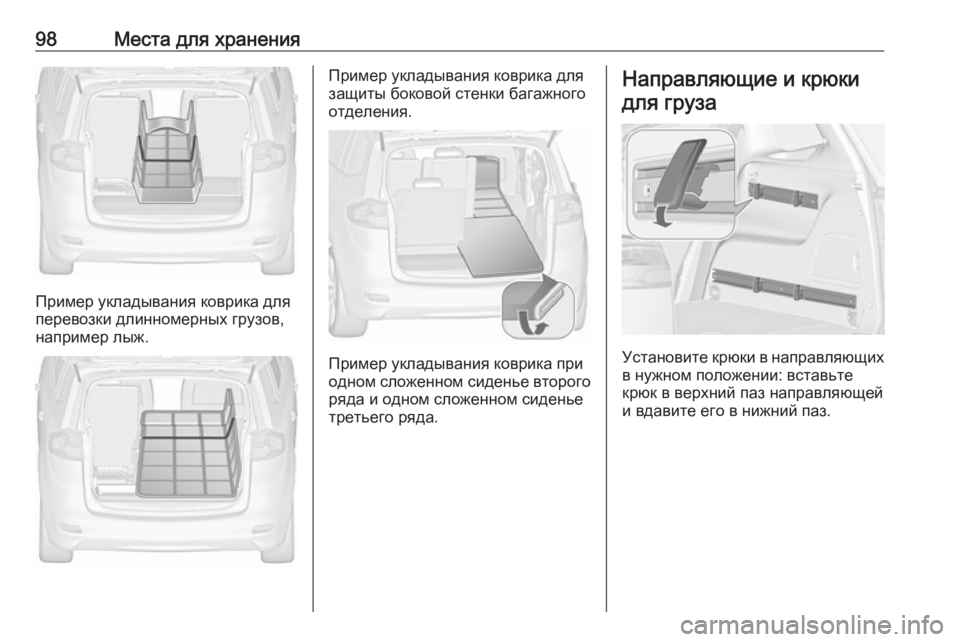 98 Места для хранения

Пример укладывания коврика для перевозки длинномерных грузов, например лыж.

Пример укладывания коврика для защиты боковой стенки багажного отделения.

Пример укладывания коврика при одном сложенном сиденье второго ряда и одном сложенном сиденье третьего ряда.

Направляющие и крюки для груза

Установите крюки в направляющих в нужном положении: вставьте крюк в верхний паз направляющей и вдавите его в нижний паз.

carmanualsonline.info