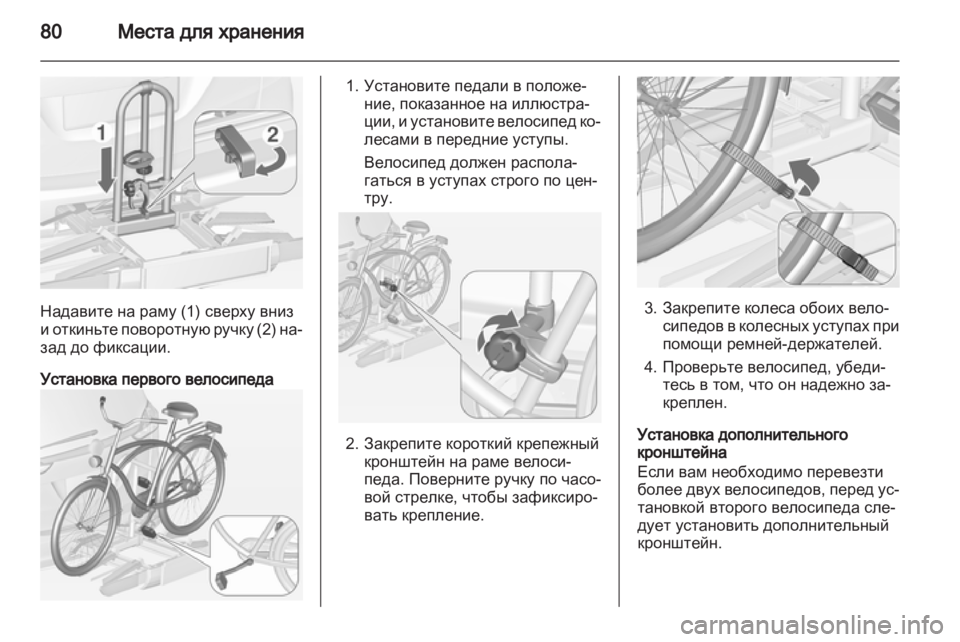 80 Места для хранения

1

2

Надавите на раму (1) сверху вниз и откиньте поворотную ручку (2) назад до фиксации.

Установка первого велосипеда

1. Установите педали в положение, показанное на иллюстрации, и установите велосипед колесами в передние уступы.

Велосипед должен располагаться в уступах строго по центру.

2. Закрепите короткий крепежный кронштейн на раме велосипеда. Поверните ручку по часовой стрелке, чтобы зафиксировать крепление.

3. Закрепите колеса обоих велосипедов в колесных уступах при помощи ремней-держателей.

4. Проверьте велосипед, убедитесь в том, что он надежно закреплен.

Установка дополнительного кронштейна

Если вам необходимо перевезти более двух велосипедов, перед установкой второго велосипеда следует установить дополнительный кронштейн.

carmanualsonline.info