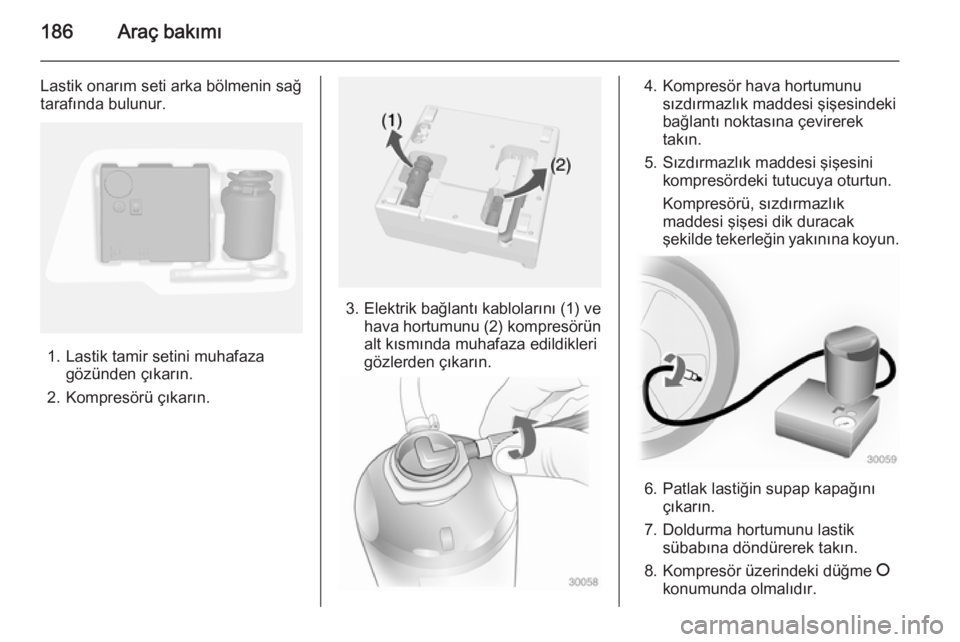 186 Araç bakımı

Lastik onarım seti arka bölmenin sağ tarafında bulunur.

1. Lastik tamir setini muhafaza gözünden çıkarın.
2. Kompresörü çıkarın.

(1)
(2)

3. Elektrik bağlantı kablolarını (1) ve hava hortumunu (2) kompresörün alt kısmında muhafaza edildikleri gözlerden çıkarın.

30058

4. Kompresör hava hortumunu sızdırmazlık maddesi şişesindeki bağlantı noktasına çevirerek takın.
5. Sızdırmazlık maddesi şişesini kompresördeki tutucuya oturtun.
Kompresörü, sızdırmazlık maddesi şişesi dik duracak şekilde tekerleğin yakınına koyun.

30059

6. Patlak lastiğin supap kapağını çıkarın.
7. Doldurma hortumunu lastik sübabına döndürerek takın.
8. Kompresör üzerindeki düğme O konumunda olmalıdır.

carmanualsonline.info