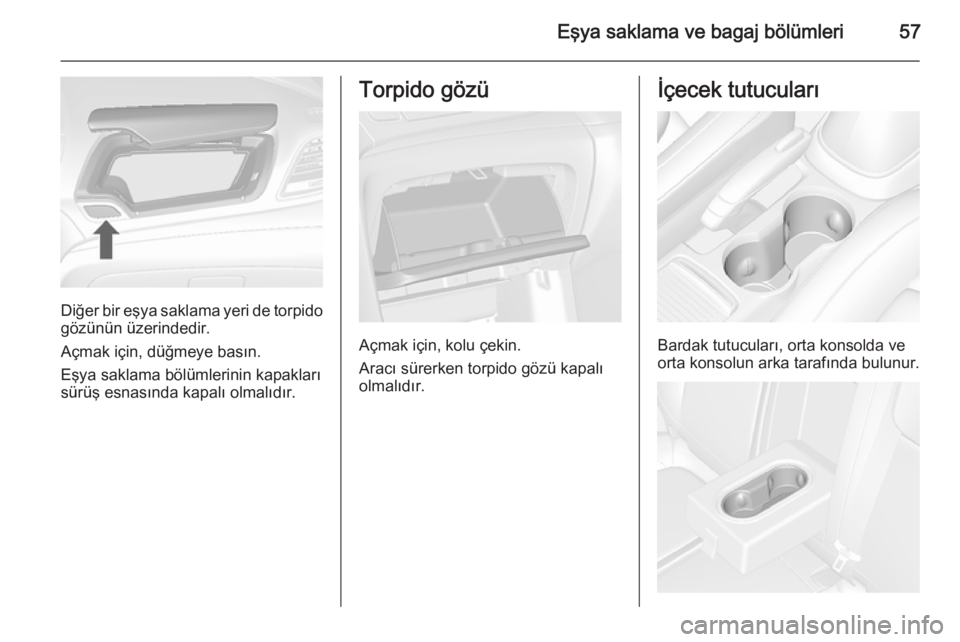 Eşya saklama ve bagaj bölümleri 57

Diğer bir eşya saklama yeri de torpido gözünün üzerindedir.

Açmak için, düğmeye basın.

Eşya saklama bölümlerinin kapakları sürüş esnasında kapalı olmalıdır.

Torpido gözü

Açmak için, kolu çekin.

Aracı sürerken torpido gözü kapalı olmalıdır.

İçecek tutucuları

Bardak tutucuları, orta konsolda ve orta konsolun arka tarafında bulunur.

carmanualsonline.info