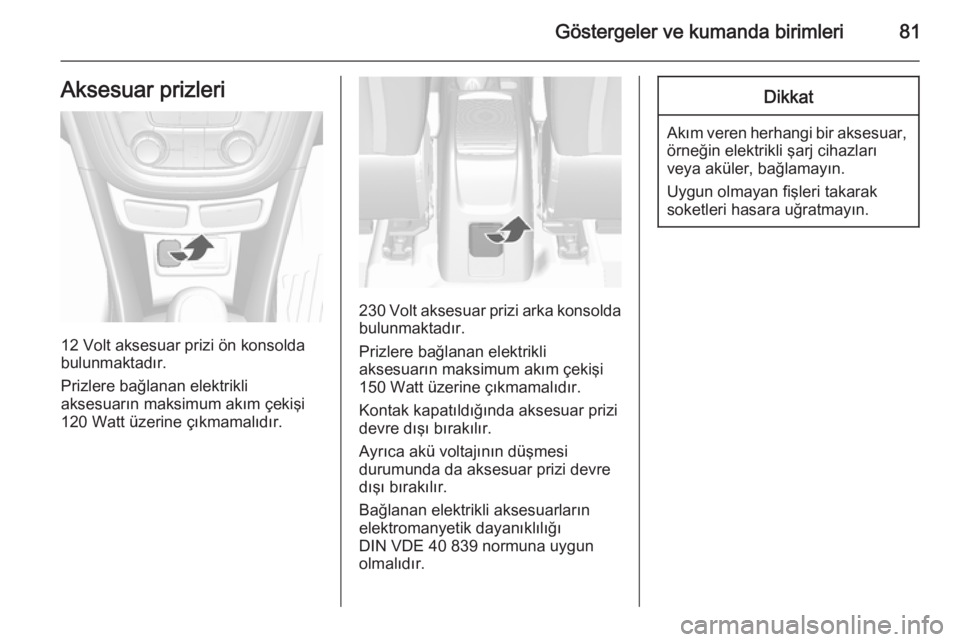 Göstergeler ve kumanda birimleri 81

Aksesuar prizleri

12 Volt aksesuar prizi ön konsolda bulunmaktadır.

Prizlere bağlanan elektrikli aksesuarın maksimum akım çekişi 120 Watt üzerine çıkmamalıdır.

230 Volt aksesuar prizi arka konsolda bulunmaktadır.

Prizlere bağlanan elektrikli aksesuarın maksimum akım çekişi 150 Watt üzerine çıkmamalıdır.

Kontak kapatıldığında aksesuar prizi devre dışı bırakılır.

Ayrıca akü voltajının düşmesi durumunda da aksesuar prizi devre dışı bırakılır.

Bağlanan elektrikli aksesuarların elektromanyetik dayanıklılığı DIN VDE 40 839 normuna uygun olmalıdır.

Dikkat

Akım veren herhangi bir aksesuar, örneğin elektrikli şarj cihazları veya aküler, bağlamayın.

Uygun olmayan fişleri takarak soketleri hasara uğratmayın.

carmanualsonline.info