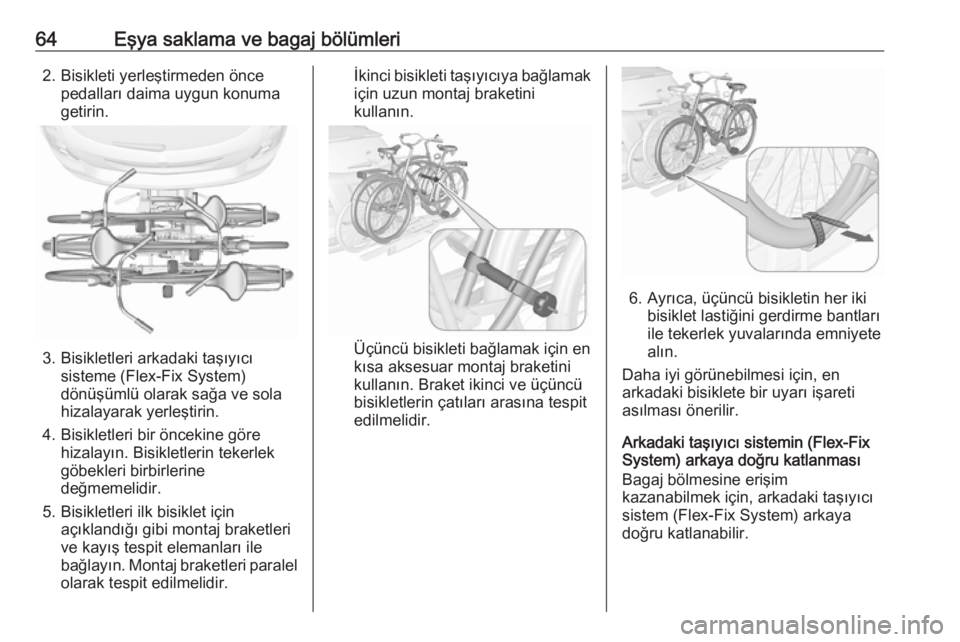 64 Eşya saklama ve bagaj bölümleri

2. Bisikleti yerleştirmeden önce pedalları daima uygun konuma getirin.

3. Bisikletleri arkadaki taşıyıcı sisteme (Flex-Fix System) dönüşümlü olarak sağa ve sola hizalayarak yerleştirin.

4. Bisikletleri bir öncekine göre hizalayın. Bisikletlerin tekerlek göbekleri birbirlerine değmemelidir.

5. Bisikletleri ilk bisiklet için açıklandığı gibi montaj braketleri ve kayış tespit elemanları ile bağlayın. Montaj braketleri paralel olarak tespit edilmelidir.

İkinci bisikleti taşıyıcıya bağlamak için uzun montaj braketini kullanın.

Üçüncü bisikleti bağlamak için en kısa aksesuar montaj braketini kullanın. Braket ikinci ve üçüncü bisikletlerin çatıları arasına tespit edilmelidir.

6. Ayrıca, üçüncü bisikletin her iki bisiklet lastiğini gerdirme bantları ile tekerlek yuvalarında emniyete alın.

Daha iyi görünebilmesi için, en arkadaki bisiklete bir uyarı işareti asılması önerilir.

Arkadaki taşıyıcı sistemin (Flex-Fix System) arkaya doğru katlanması

Bagaj bölmesine erişim kazanabilmek için, arkadaki taşıyıcı sistem (Flex-Fix System) arkaya doğru katlanabilir.

carmanualsonline.info