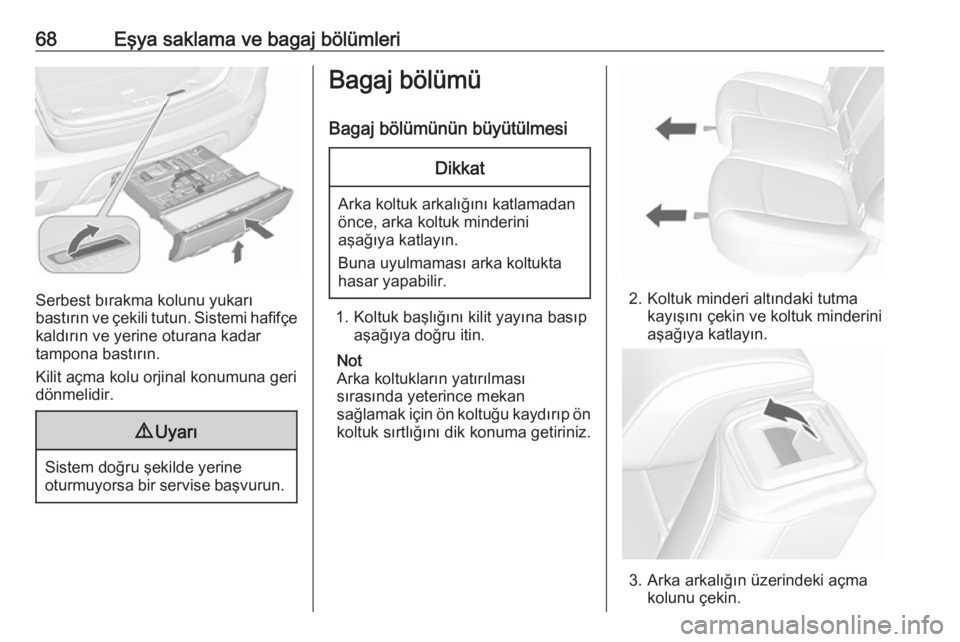 68 Eşya saklama ve bagaj bölümleri

Serbest bırakma kolunu yukarı bastırın ve çekili tutun. Sistemi hafifçe kaldırın ve yerine oturana kadar tampona bastırın.

Kilit açma kolu orjinal konumuna geri dönmelidir.

⚠ Uyarı

Sistem doğru şekilde yerine oturmuyorsa bir servise başvurun.

Bagaj bölümü

Bagaj bölümünün büyütülmesi

Dikkat

Arka koltuk arkalığını katlamadan önce, arka koltuk minderini aşağıya katlayın.

Buna uyulmaması arka koltukta hasar yapabilir.

1. Koltuk başlığını kilit yayına basıp aşağıya doğru itin.

Not
Arka koltukların yatırılması sırasında yeterince mekan sağlamak için ön koltuğu kaydırıp ön koltuk sırtlığını dik konuma getiriniz.

2. Koltuk minderi altındaki tutma kayışını çekin ve koltuk minderini aşağıya katlayın.

3. Arka arkalığın üzerindeki açma kolunu çekin.

carmanualsonline.info