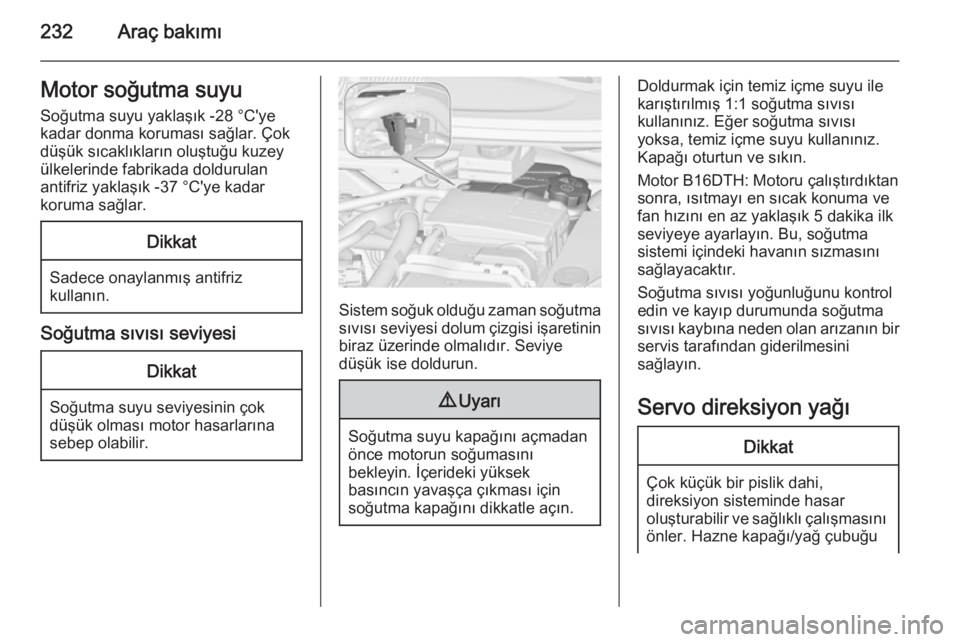 232 Araç bakımı

Motor soğutma suyu

Soğutma suyu yaklaşık -28 °C'ye kadar donma koruması sağlar. Çok düşük sıcaklıkların oluştuğu kuzey ülkelerinde fabrikada doldurulan antifriz yaklaşık -37 °C'ye kadar koruma sağlar.

Dikkat

Sadece onaylanmış antifriz kullanın.

Soğutma sıvısı seviyesi

Dikkat

Soğutma suyu seviyesinin çok düşük olması motor hasarlarına sebep olabilir.

Sistem soğuk olduğu zaman soğutma sıvısı seviyesi dolum çizgisi işaretinin biraz üzerinde olmalıdır. Seviye düşük ise doldurun.

⚠ Uyarı

Soğutma suyu kapağını açmadan önce motorun soğumasını bekleyin. İçerideki yüksek basıncın yavaşça çıkması için soğutma kapağını dikkatle açın.

Doldurmak için temiz içme suyu ile karıştırılmış 1:1 soğutma sıvısı kullanınız. Eğer soğutma sıvısı yoksa, temiz içme suyu kullanınız. Kapağı oturtun ve sıkın.

Motor B16DTH: Motoru çalıştırdıktan sonra, ısıtmayı en sıcak konuma ve fan hızını en az yaklaşık 5 dakika ilk seviyeye ayarlayın. Bu, soğutma sistemi içindeki havanın sızmasını sağlayacaktır.

Soğutma sıvısı yoğunluğunu kontrol edin ve kayıp durumunda soğutma sıvısı kaybına neden olan arızanın bir servis tarafından giderilmesini sağlayın.

Servo direksiyon yağı

Dikkat

Çok küçük bir pislik dahi, direksiyon sisteminde hasar oluşturabilir ve sağlıklı çalışmasını önler. Hazne kapağı/yağ çubuğu

carmanualsonline.info