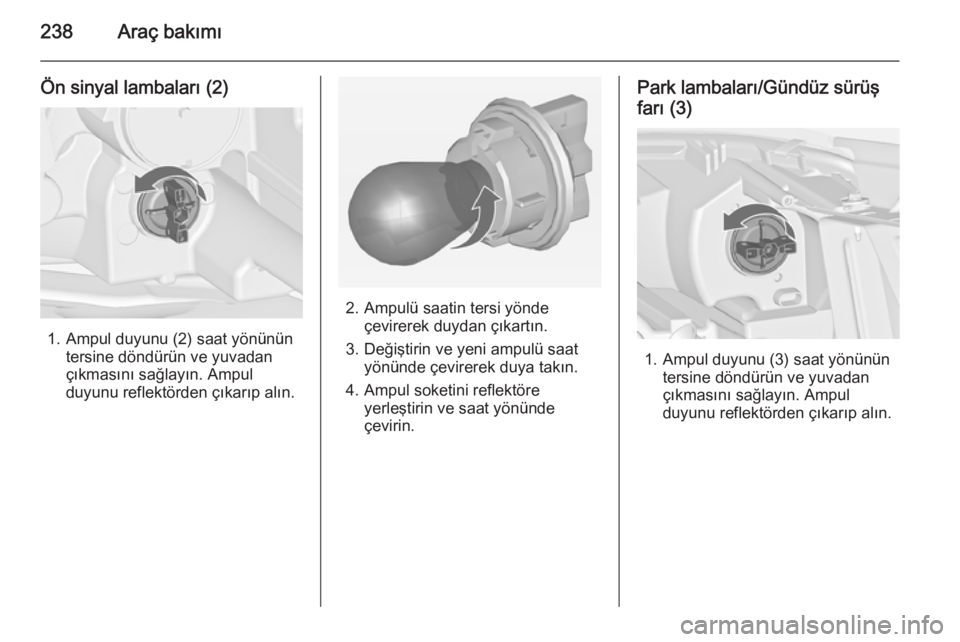 238 Araç bakımı

Ön sinyal lambaları (2)

1. Ampul duyunu (2) saat yönünün tersine döndürün ve yuvadan çıkmasını sağlayın. Ampul duyunu reflektörden çıkarıp alın.

2. Ampulü saatin tersi yönde çevirerek duydan çıkartın.
3. Değiştirin ve yeni ampulü saat yönünde çevirerek duya takın.
4. Ampul soketini reflektöre yerleştirin ve saat yönünde çevirin.

Park lambaları/Gündüz sürüş farı (3)

1. Ampul duyunu (3) saat yönünün tersine döndürün ve yuvadan çıkmasını sağlayın. Ampul duyunu reflektörden çıkarıp alın.

carmanualsonline.info