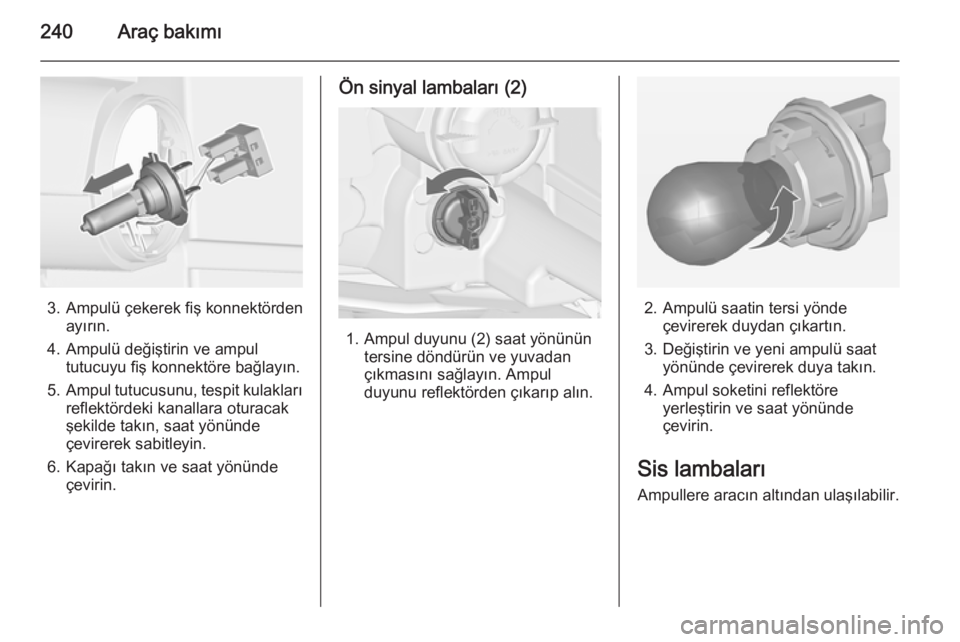 240 Araç bakımı

3. Ampulü çekerek fiş konnektörden ayırın.

4. Ampulü değiştirin ve ampul tutucuyu fiş konnektöre bağlayın.

5. Ampul tutucusunu, tespit kulakları reflektördeki kanallara oturacak şekilde takın, saat yönünde çevirerek sabitleyin.

6. Kapağı takın ve saat yönünde çevirin.

Ön sinyal lambaları (2)

1. Ampul duyunu (2) saat yönünün tersine döndürün ve yuvadan çıkmasını sağlayın. Ampul duyunu reflektörden çıkarıp alın.

2. Ampulü saatin tersi yönde çevirerek duydan çıkartın.

3. Değiştirin ve yeni ampulü saat yönünde çevirerek duya takın.

4. Ampul soketini reflektöre yerleştirin ve saat yönünde çevirin.

Sis lambaları

Ampullere aracın altından ulaşılabilir.

carmanualsonline.info